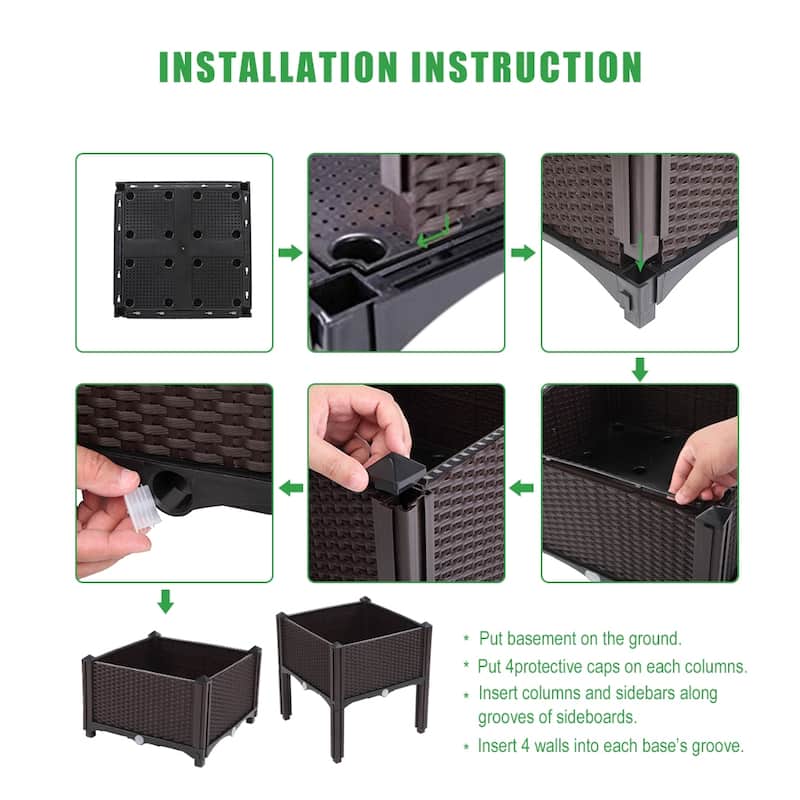 INSTALLATION INSTRUCTION

* Put basement on the ground.
* Put 4protective caps on each columns.
* Insert columns and sidebars along grooves of sideboards.
* Insert 4 walls into each base's groove.