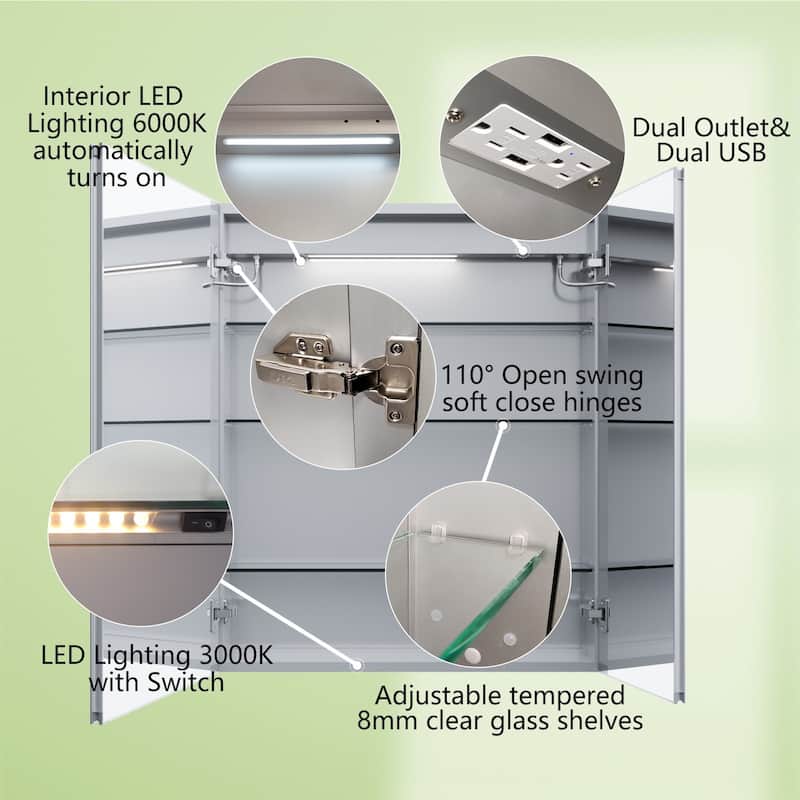 Interior LED Lighting 6000K automatically turns on

Dual Outlet& Dual USB

110° Open swing soft close hinges

LED Lighting 3000K with Switch

Adjustable tempered 8mm clear glass shelves