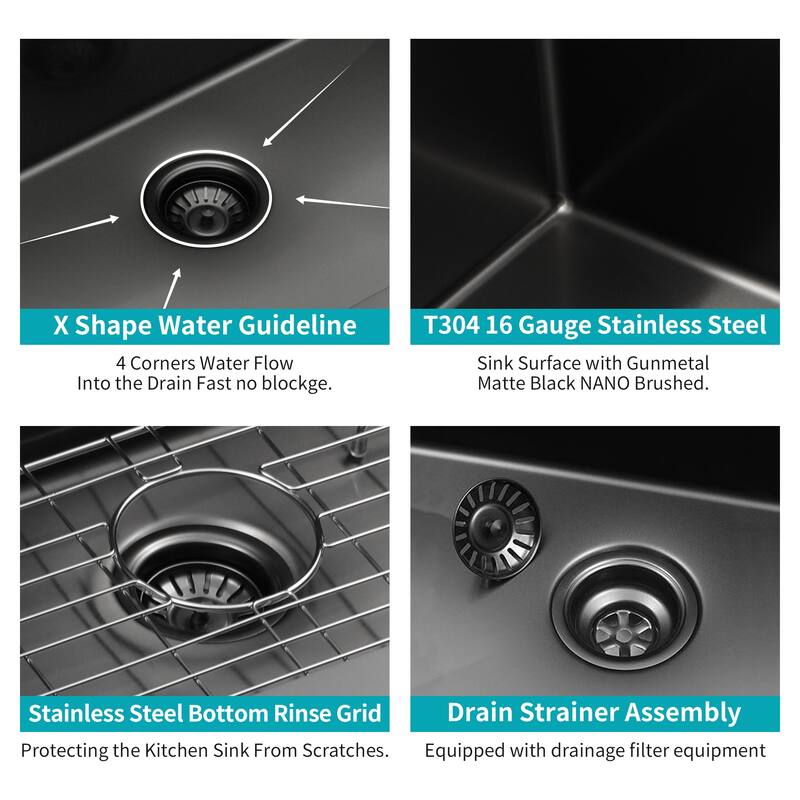 X Shape Water Guideline

4 Corners Water Flow
Into the Drain Fast no blockge.

T304 16 Gauge Stainless Steel

Sink Surface with Gunmetal
Matte Black NANO Brushed.

Stainless Steel Bottom Rinse Grid

Protecting the Kitchen Sink From Scratches.

Drain Strainer Assembly

Equipped with drainage filter equipment