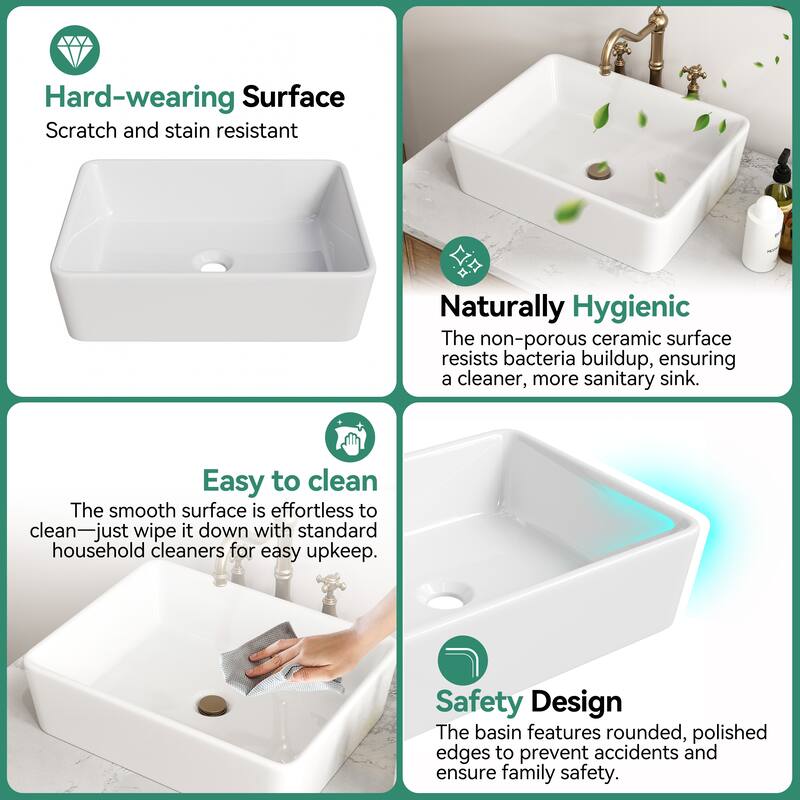 Hard-wearing Surface
Scratch and stain resistant

Naturally Hygienic
The non-porous ceramic surface resists bacteria buildup, ensuring a cleaner, more sanitary sink.

Easy to clean
The smooth surface is effortless to clean—just wipe it down with standard household cleaners for easy upkeep.

Safety Design
The basin features rounded, polished edges to prevent accidents and ensure family safety.