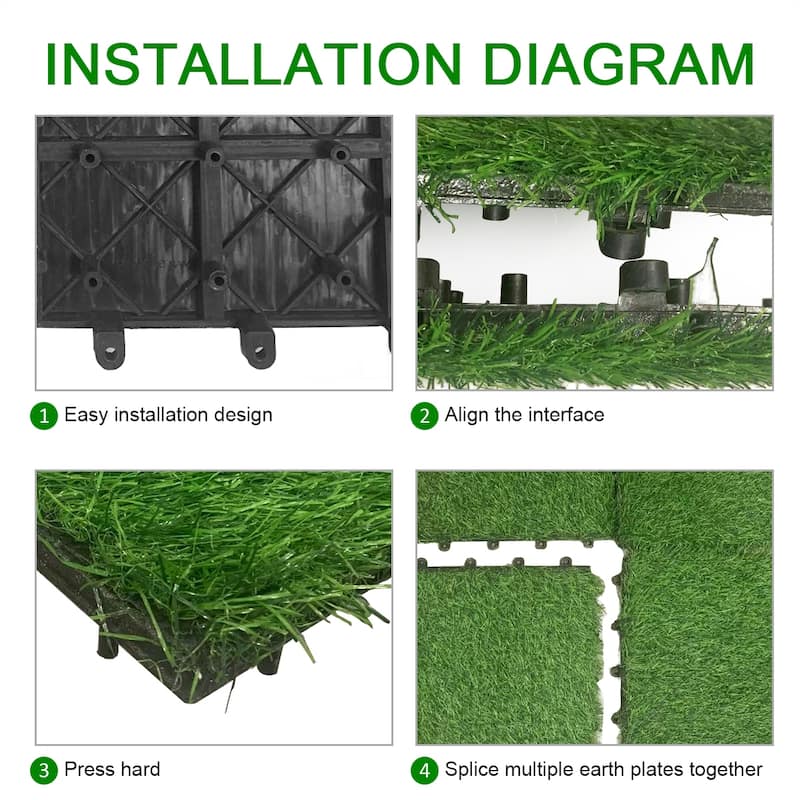 INSTALLATION DIAGRAM

1 Easy installation design

2 Align the interface

3 Press hard

4 Splice multiple earth plates together