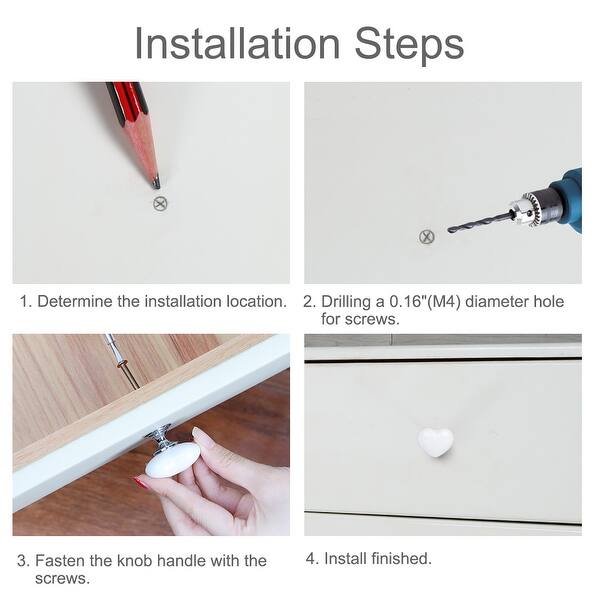 Installation Steps

1. Determine the installation location.

2. Drilling a 0.16"(M4) diameter hole for screws.

3. Fasten the knob handle with the screws.

4. Install finished.