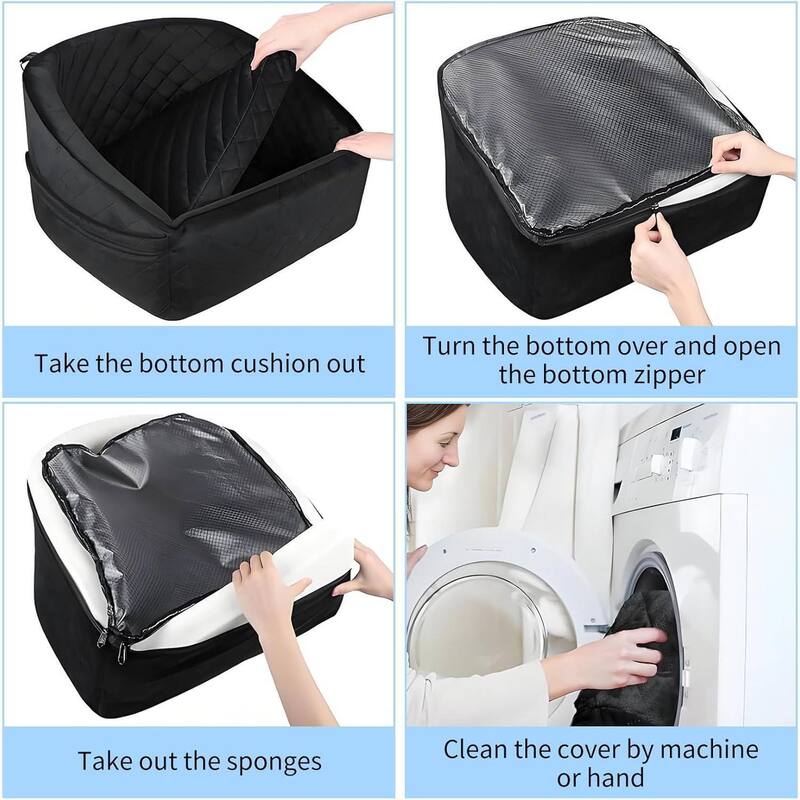 Take the bottom cushion out

Turn the bottom over and open the bottom zipper

Take out the sponges

Clean the cover by machine or hand