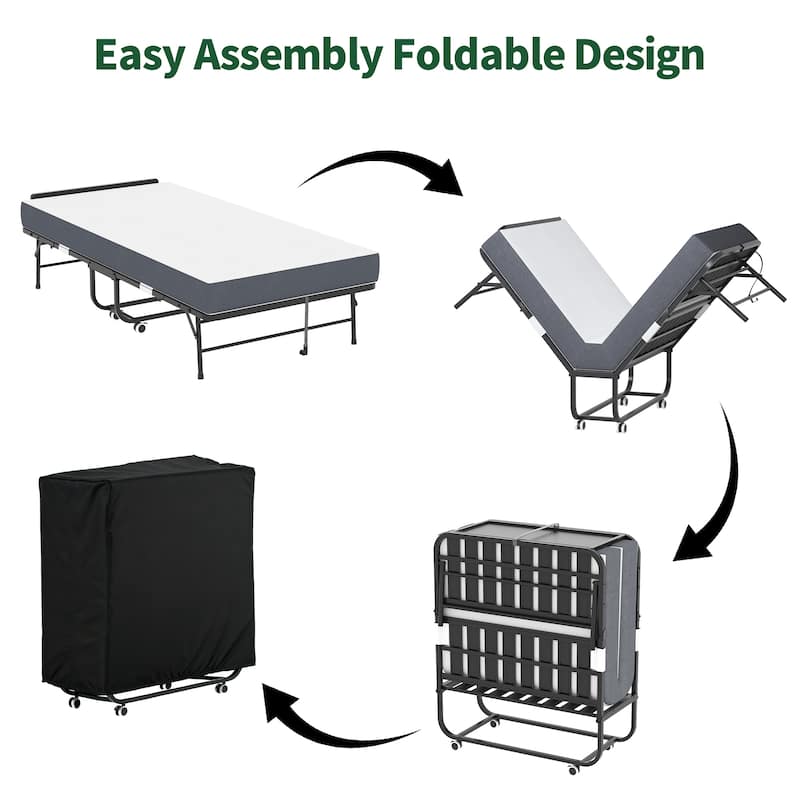 Easy Assembly Foldable Design