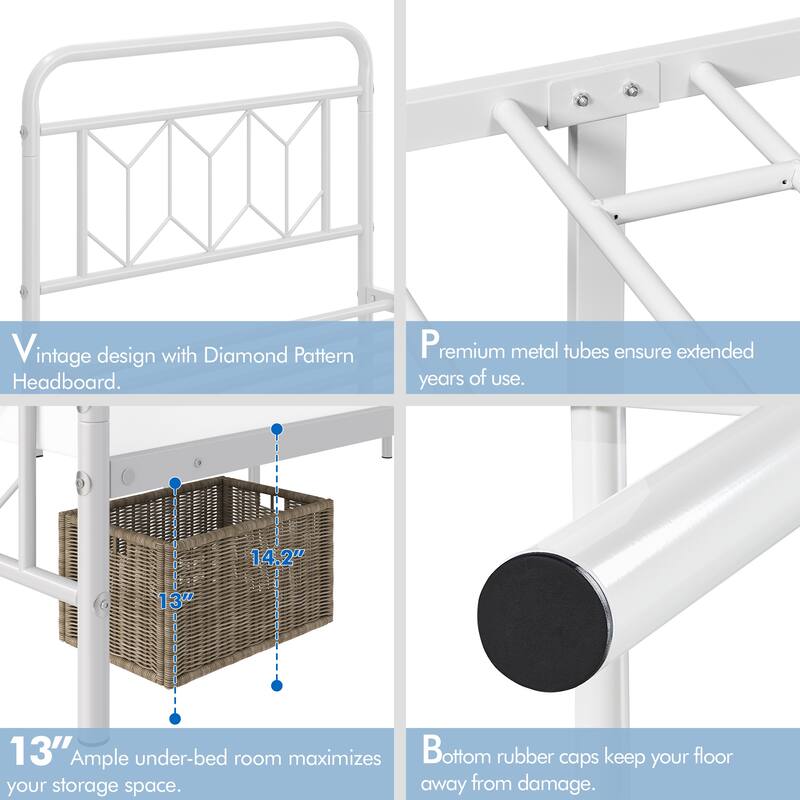 Vintage design with Diamond Pattern Headboard.

Premium metal tubes ensure extended years of use.

14.2"

13"

13" Ample under-bed room maximizes your storage space.

Bottom rubber caps keep your floor away from damage.