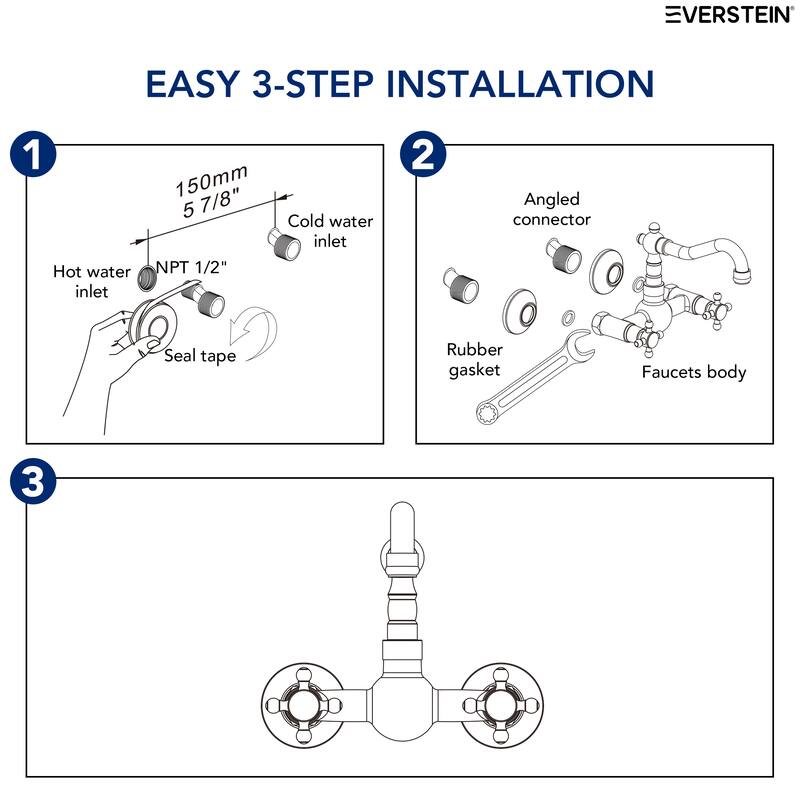 EVERSTEIN®

EASY 3-STEP INSTALLATION

1

150mm
5 7/8"

Cold water inlet

Hot water inlet

NPT 1/2"

Seal tape

2

Angled connector

Rubber gasket

Faucets body

3