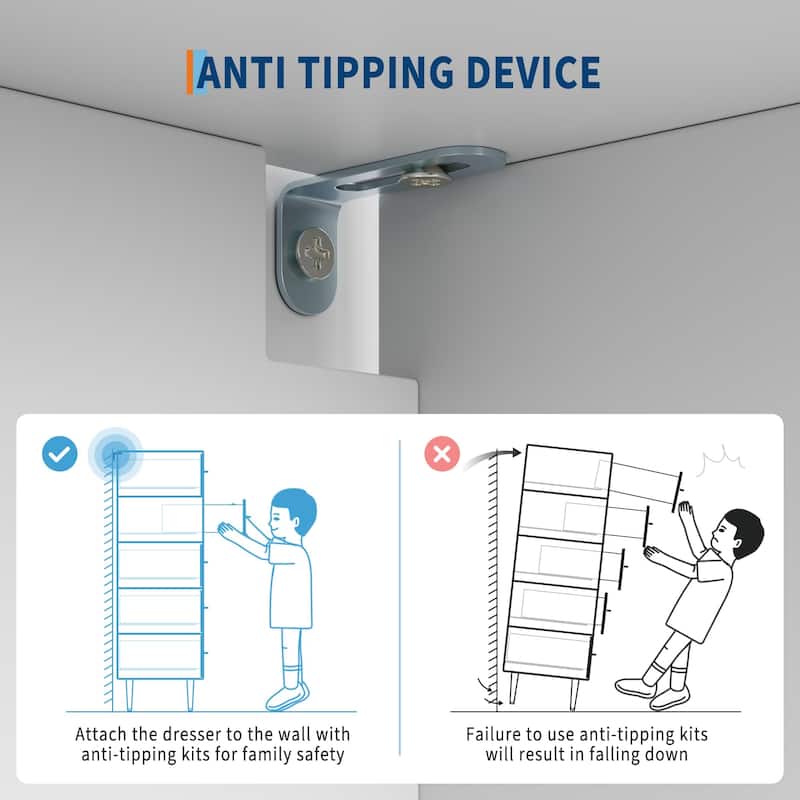 ANTI TIPPING DEVICE

Attach the dresser to the wall with anti-tipping kits for family safety

Failure to use anti-tipping kits will result in falling down