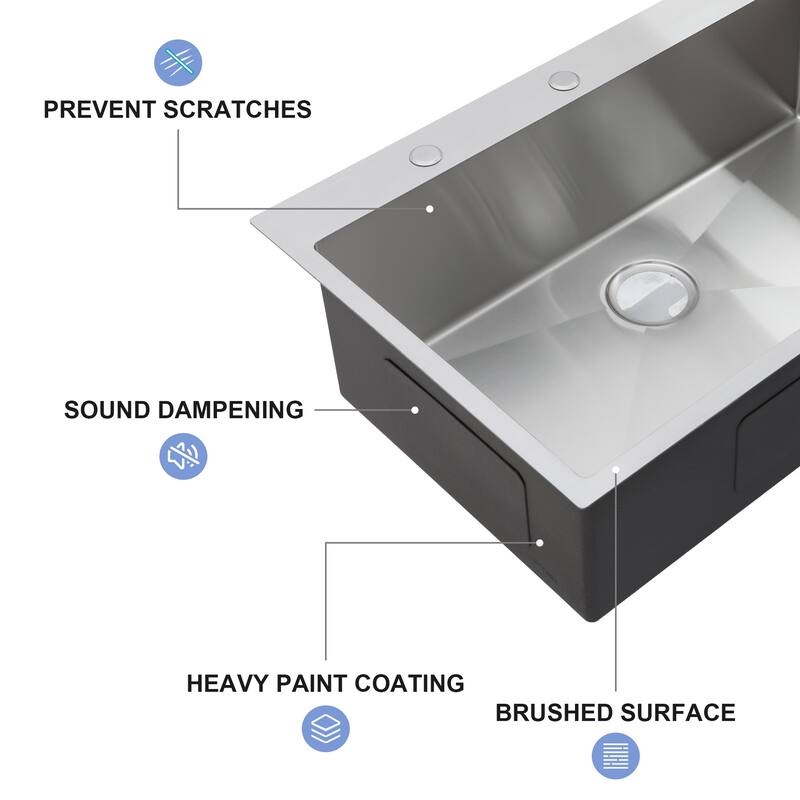 PREVENT SCRATCHES

SOUND DAMPENING

HEAVY PAINT COATING

BRUSHED SURFACE