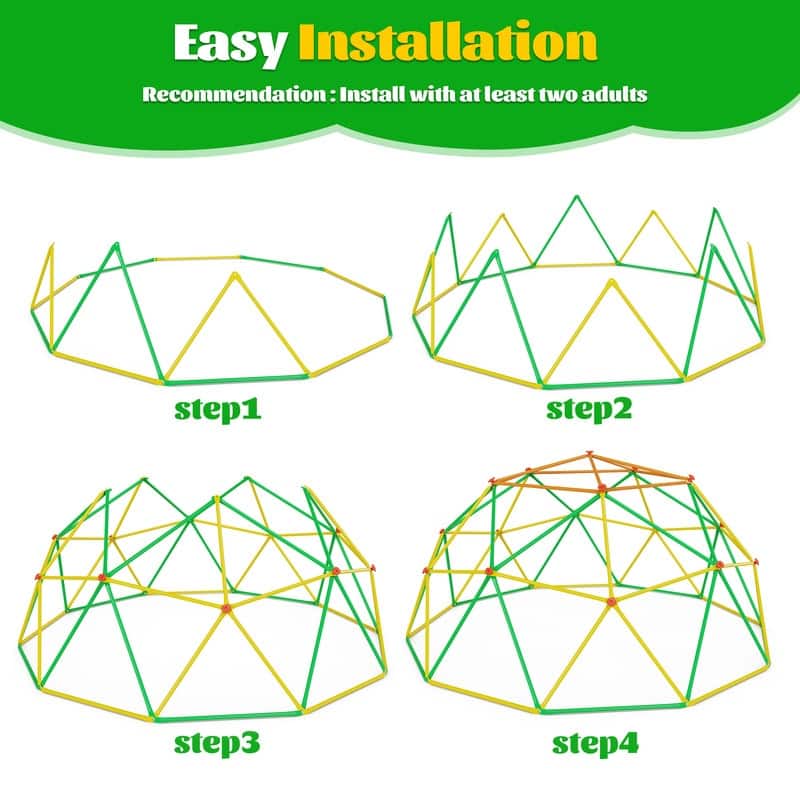 Easy Installation

Recommendation : Install with at least two adults

step1

step2

step3

step4