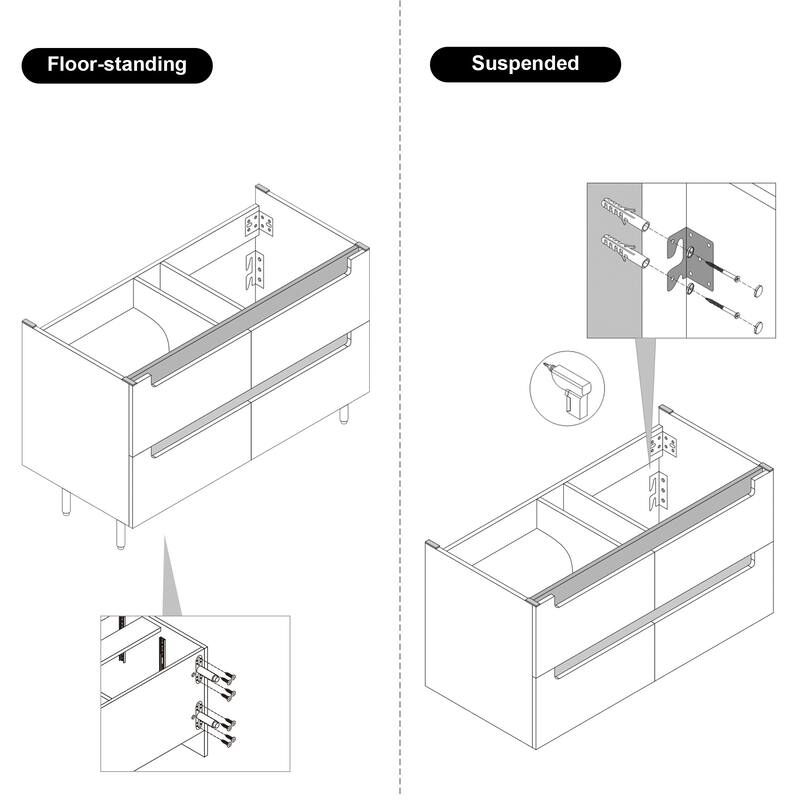 Floor-standing

Suspended