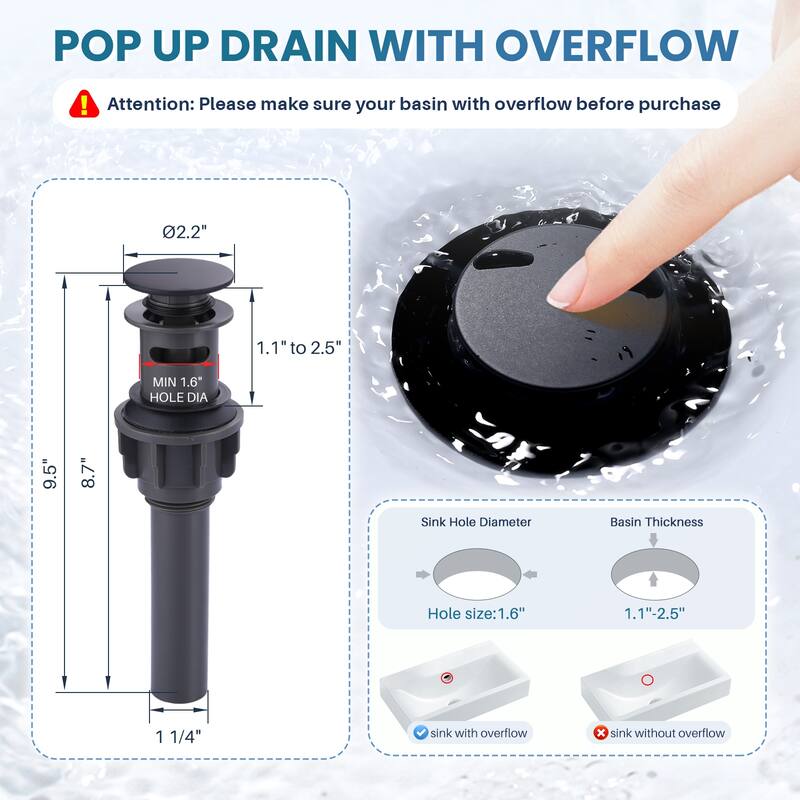 POP UP DRAIN WITH OVERFLOW

Attention: Please make sure your basin with overflow before purchase

Ø2.2"

1.1" to 2.5"

MIN 1.6" HOLE DIA

9.5"

8.7"

1 1/4"

Sink Hole Diameter

Hole size:1.6"

Basin Thickness

1.1"-2.5"

sink with overflow

sink without overflow