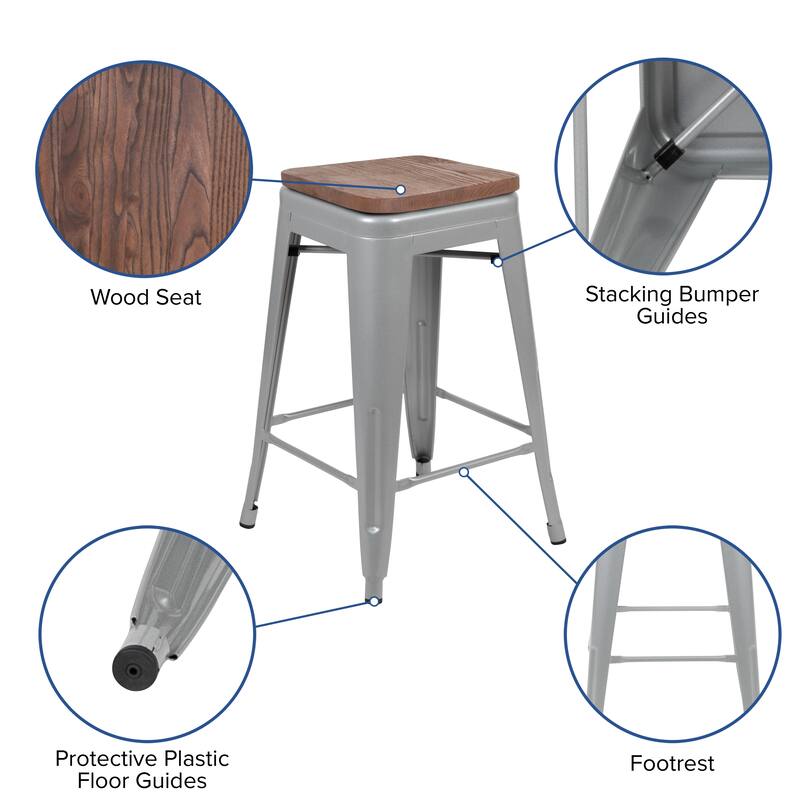 Wood Seat

Stacking Bumper Guides

Protective Plastic Floor Guides

Footrest