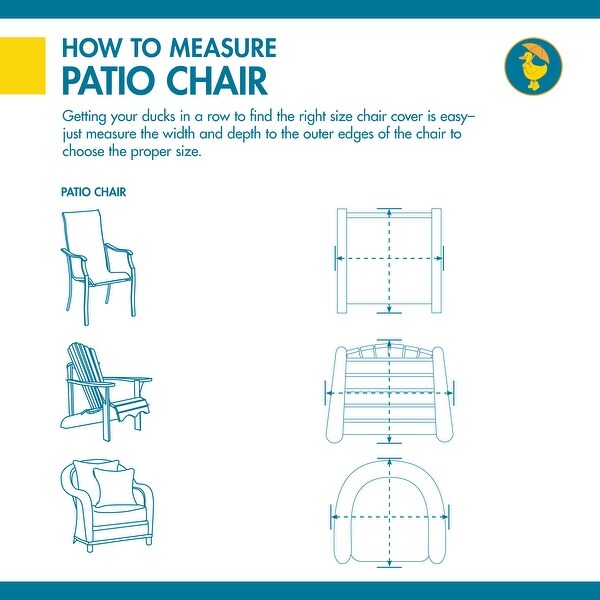 HOW TO MEASURE
PATIO CHAIR

Getting your ducks in a row to find the right size chair cover is easy– just measure the width and depth to the outer edges of the chair to choose the proper size.

PATIO CHAIR