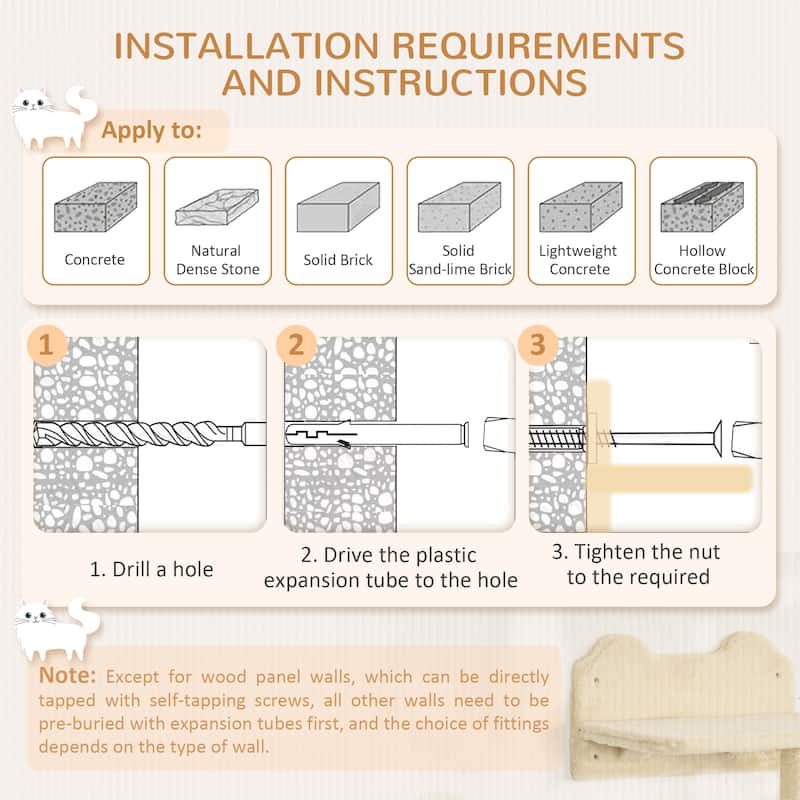 INSTALLATION REQUIREMENTS AND INSTRUCTIONS

Apply to:

Concrete

Natural Dense Stone

Solid Brick

Solid Sand-lime Brick

Lightweight Concrete

Hollow Concrete Block

1

2

3

1. Drill a hole

2. Drive the plastic expansion tube to the hole

3. Tighten the nut to the required

Note: Except for wood panel walls, which can be directly tapped with self-tapping screws, all other walls need to be pre-buried with expansion tubes first, and the choice of fittings depends on the type of wall.