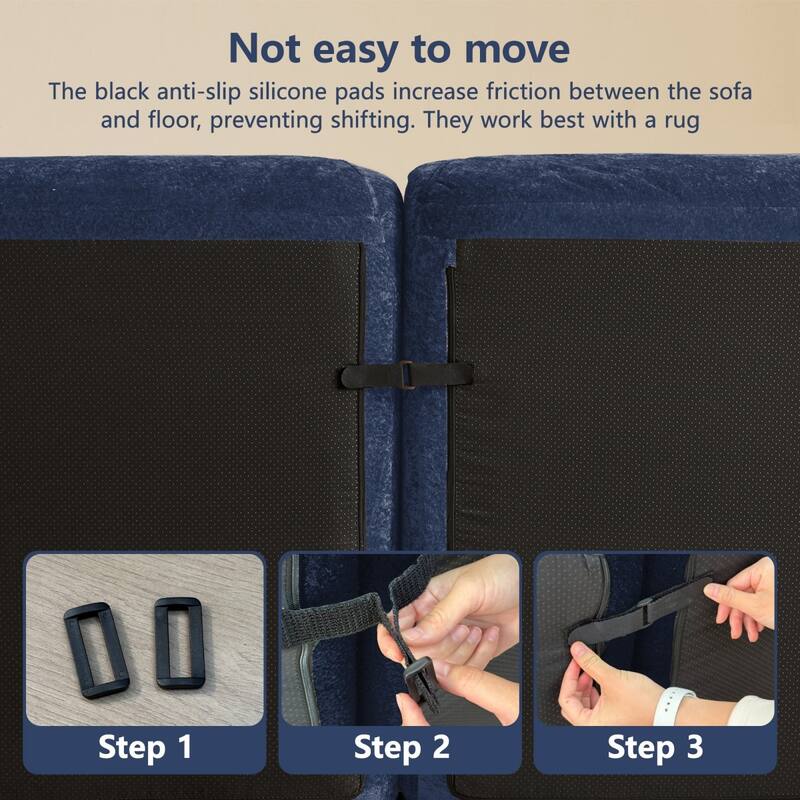 Not easy to move

The black anti-slip silicone pads increase friction between the sofa and floor, preventing shifting. They work best with a rug

Step 1

Step 2

Step 3