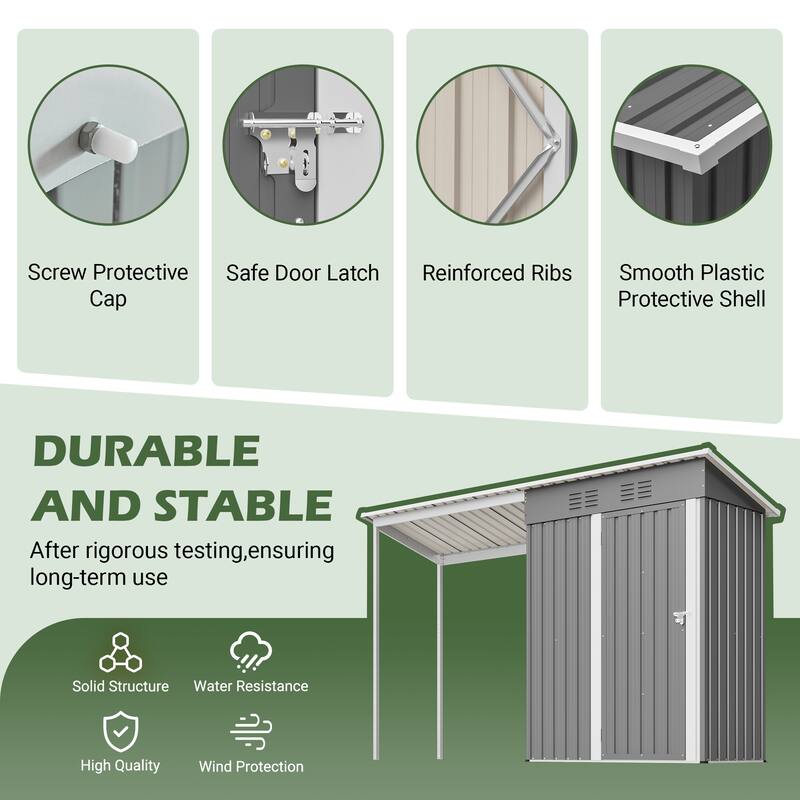 Screw Protective Cap

Safe Door Latch

Reinforced Ribs

Smooth Plastic Protective Shell

DURABLE AND STABLE

After rigorous testing,ensuring long-term use

Solid Structure

Water Resistance

High Quality

Wind Protection