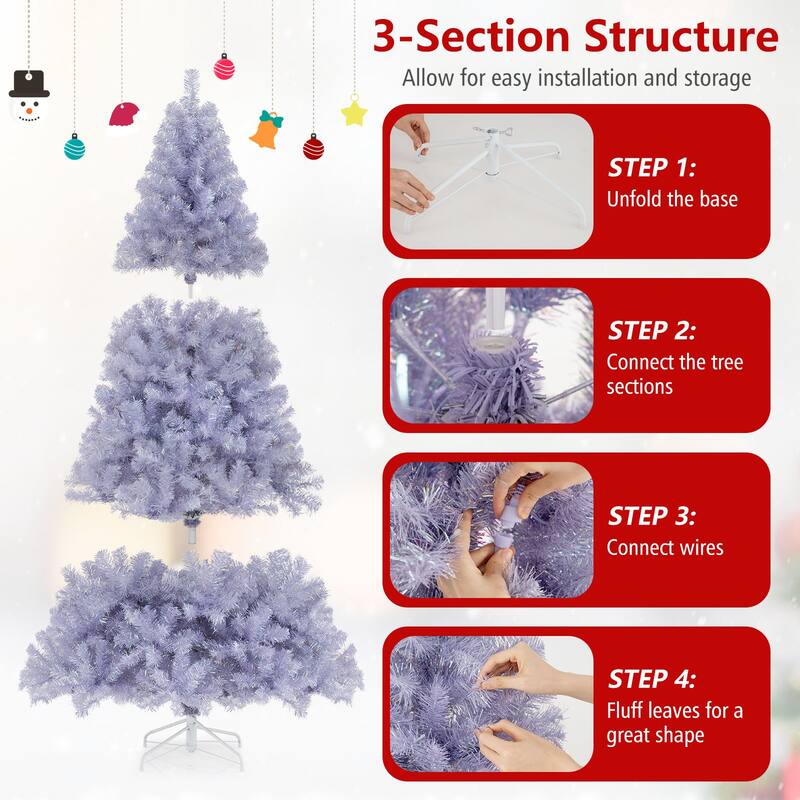 3-Section Structure

Allow for easy installation and storage

STEP 1:
Unfold the base

STEP 2:
Connect the tree sections

STEP 3:
Connect wires

STEP 4:
Fluff leaves for a great shape