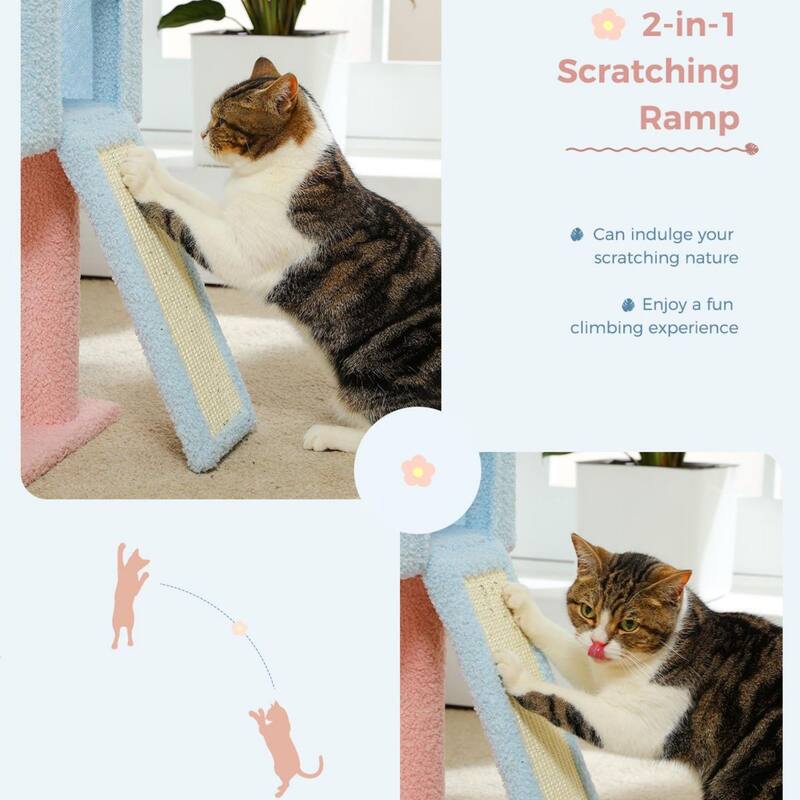 2-in-1 Scratching Ramp

Can indulge your scratching nature

Enjoy a fun climbing experience