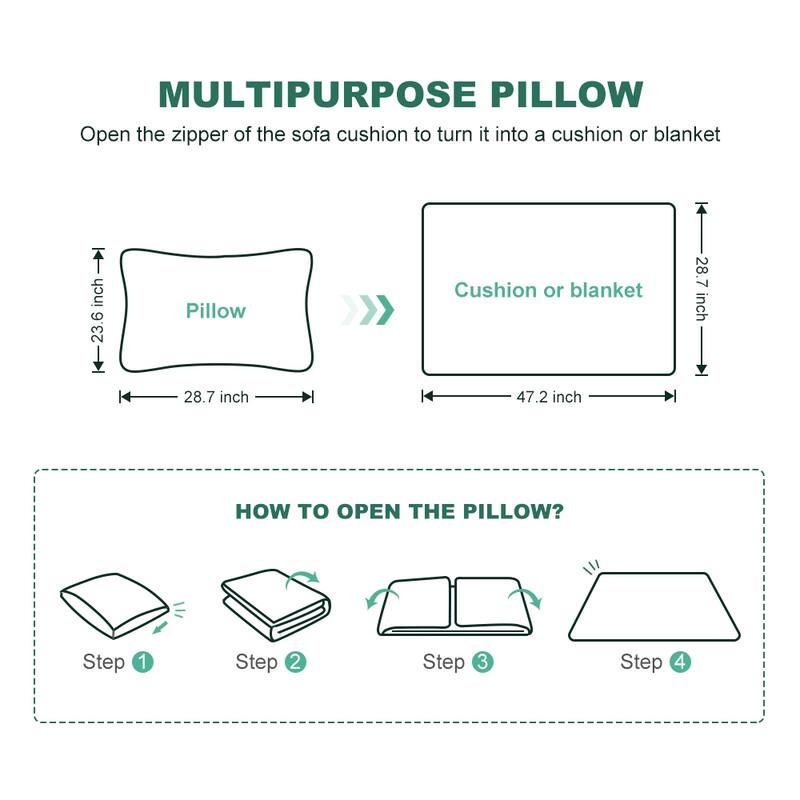 MULTIPURPOSE PILLOW
Open the zipper of the sofa cushion to turn it into a cushion or blanket

23.6 inch
Pillow
28.7 inch

Cushion or blanket
28.7 inch
47.2 inch

HOW TO OPEN THE PILLOW?

Step 1
Step 2
Step 3
Step 4