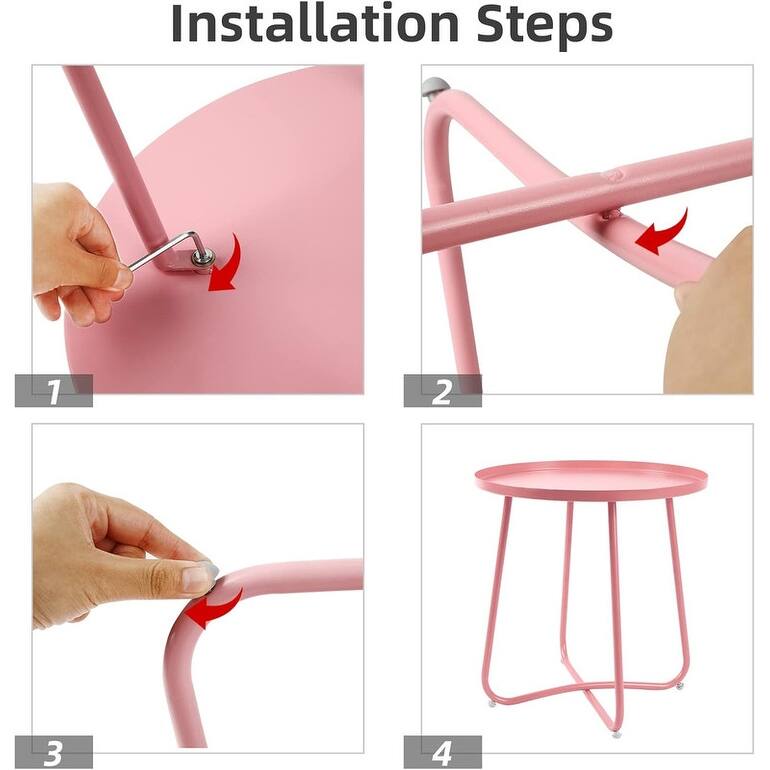 Installation Steps

1

2

3

4