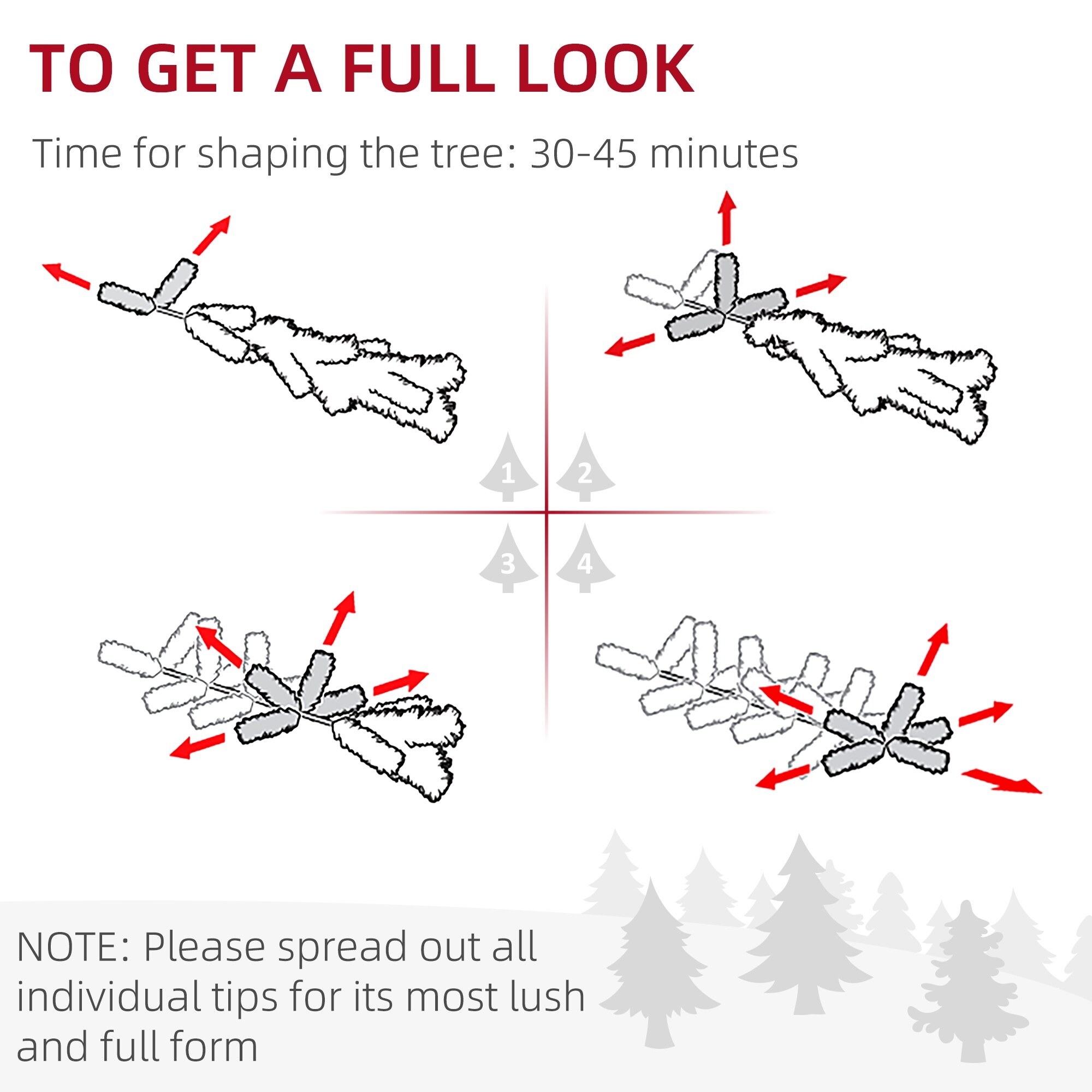 TO GET A FULL LOOK

Time for shaping the tree: 30-45 minutes

1

2

3

4

NOTE: Please spread out all individual tips for its most lush and full form