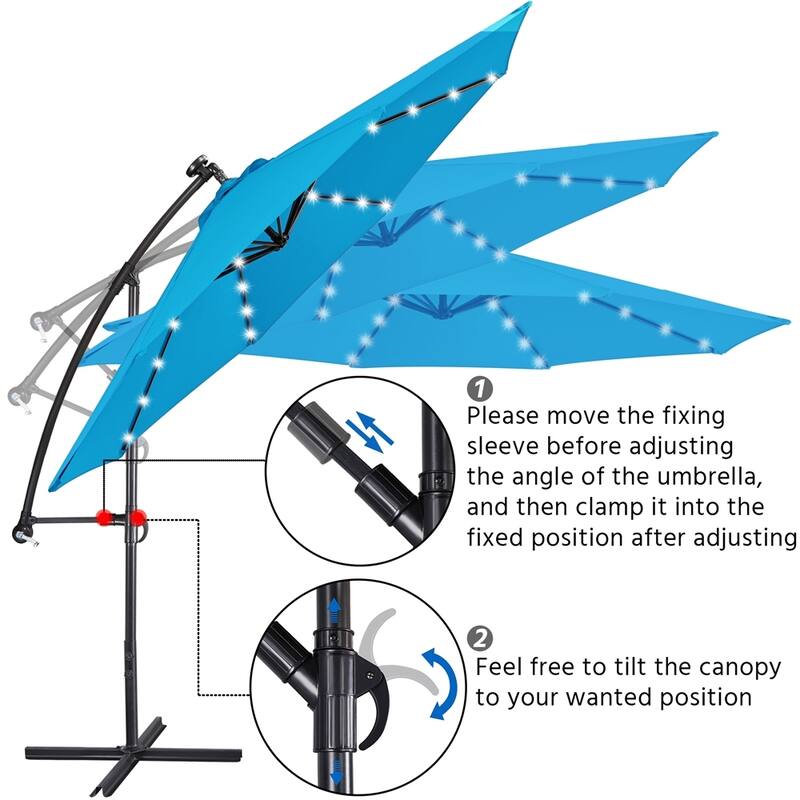 1
Please move the fixing sleeve before adjusting the angle of the umbrella, and then clamp it into the fixed position after adjusting

2
Feel free to tilt the canopy to your wanted position