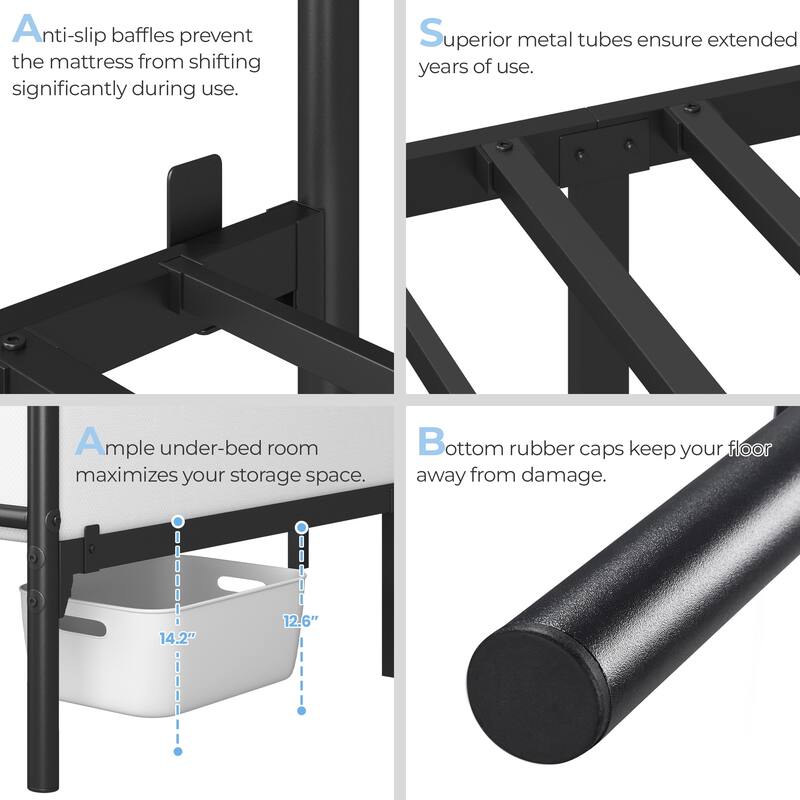 Anti-slip baffles prevent the mattress from shifting significantly during use.

Superior metal tubes ensure extended years of use.

Ample under-bed room maximizes your storage space.

14.2"

12.6"

Bottom rubber caps keep your floor away from damage.