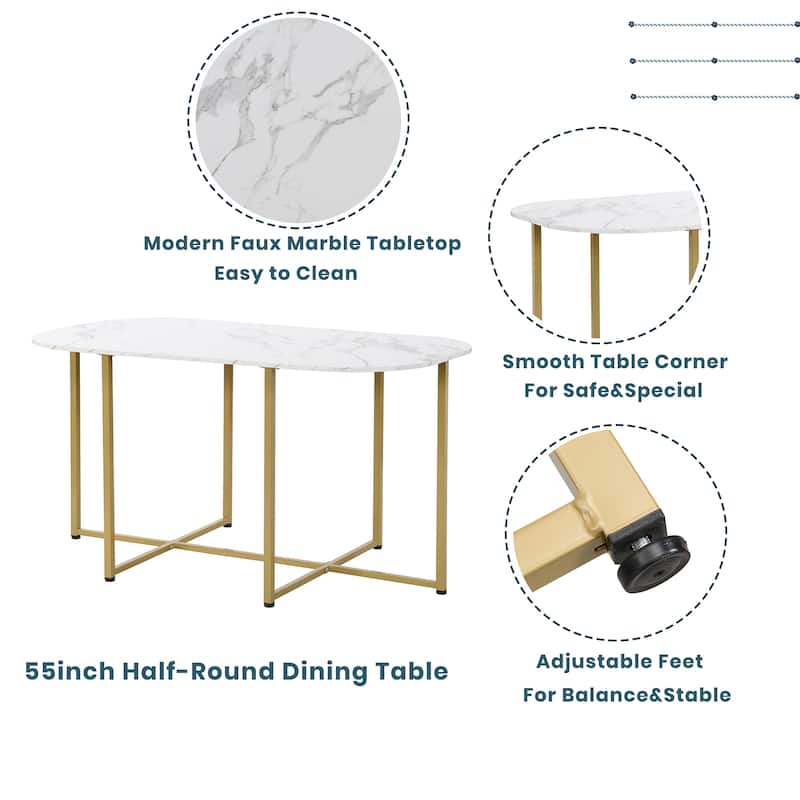 Modern Faux Marble Tabletop
Easy to Clean

Smooth Table Corner
For Safe&Special

55inch Half-Round Dining Table

Adjustable Feet
For Balance&Stable