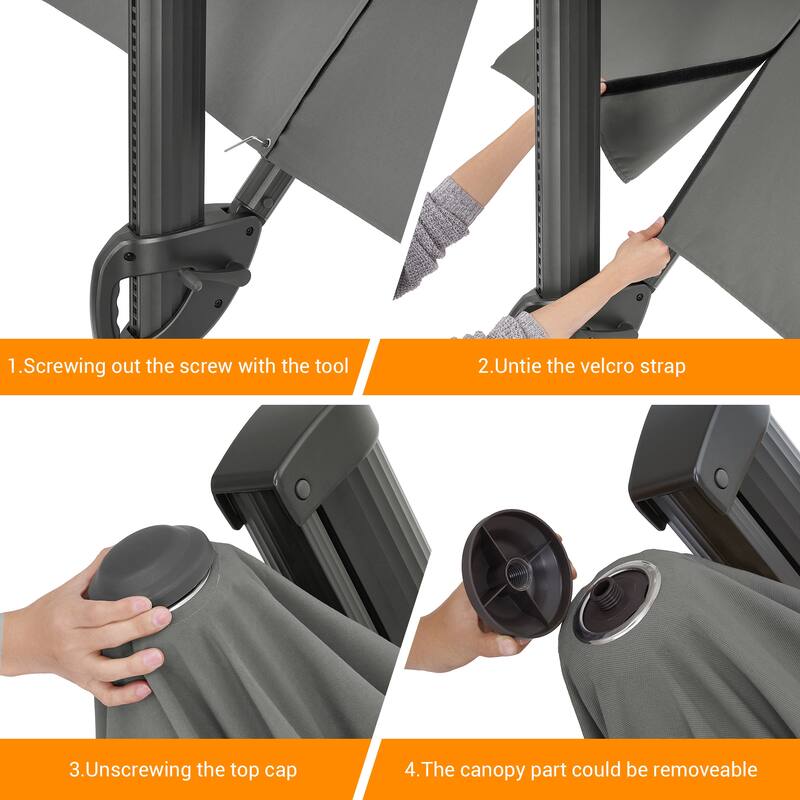 1.Screwing out the screw with the tool

2.Untie the velcro strap

3.Unscrewing the top cap

4.The canopy part could be removeable