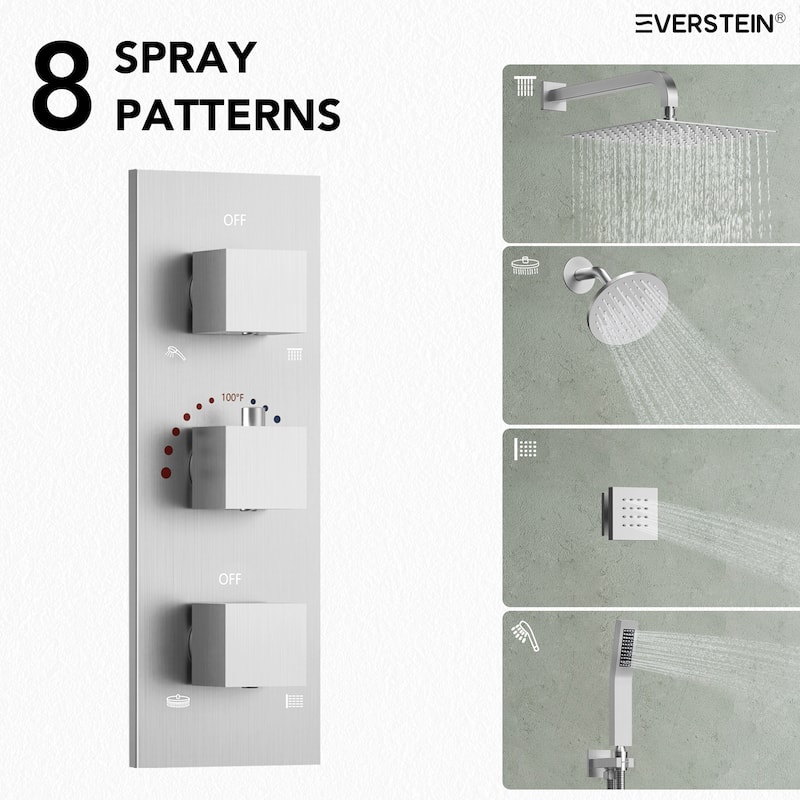 EVERSTEIN®

8 SPRAY PATTERNS

OFF

100°F

OFF