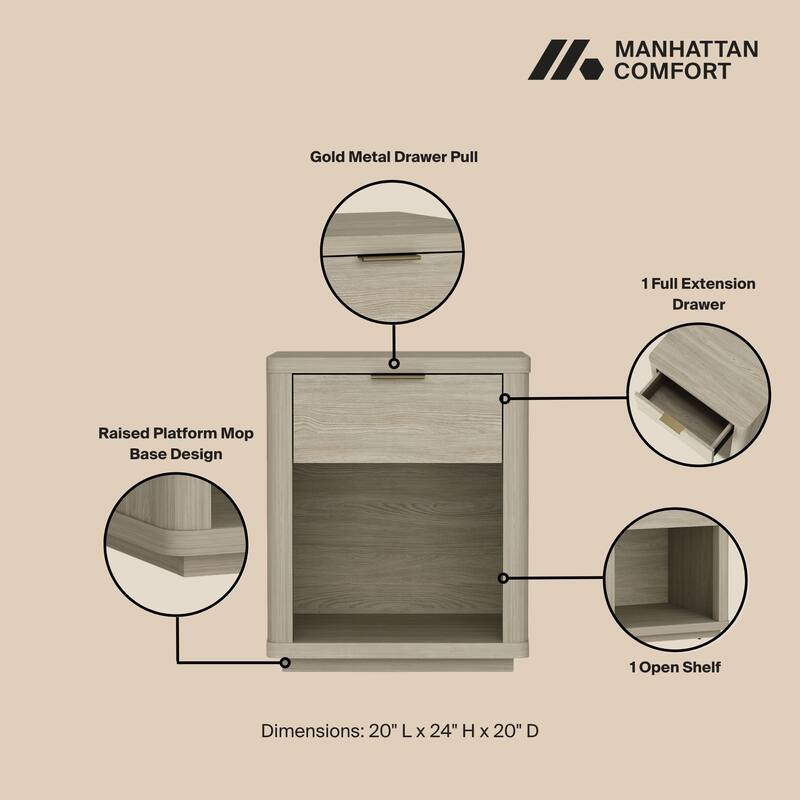 MANHATTAN COMFORT

Gold Metal Drawer Pull

1 Full Extension Drawer

Raised Platform Mop Base Design

1 Open Shelf

Dimensions: 20" L x 24" H x 20" D