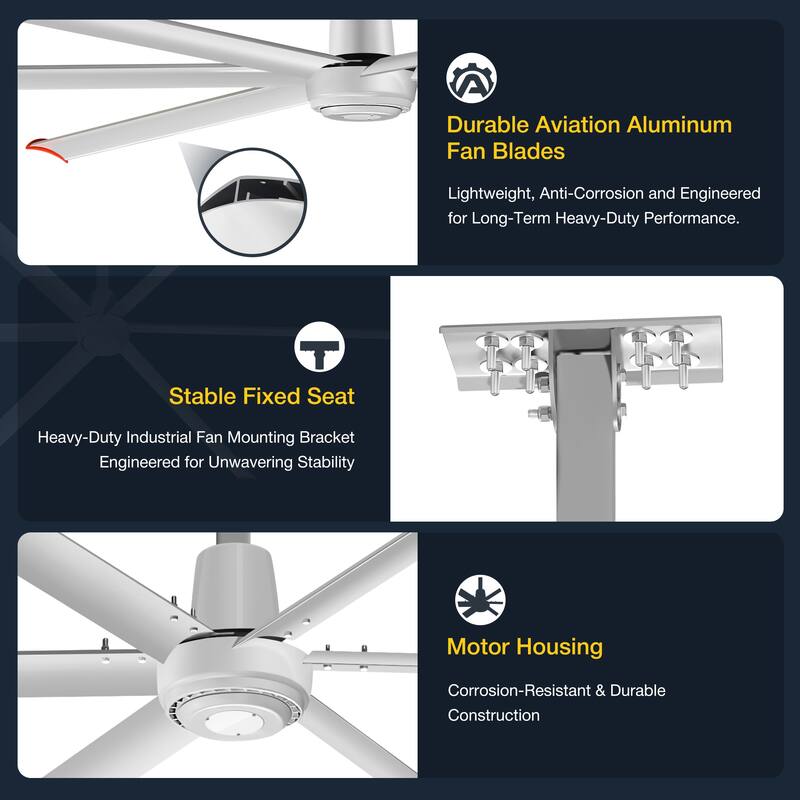 Durable Aviation Aluminum Fan Blades

Lightweight, Anti-Corrosion and Engineered for Long-Term Heavy-Duty Performance.

Stable Fixed Seat

Heavy-Duty Industrial Fan Mounting Bracket Engineered for Unwavering Stability

Motor Housing

Corrosion-Resistant & Durable Construction