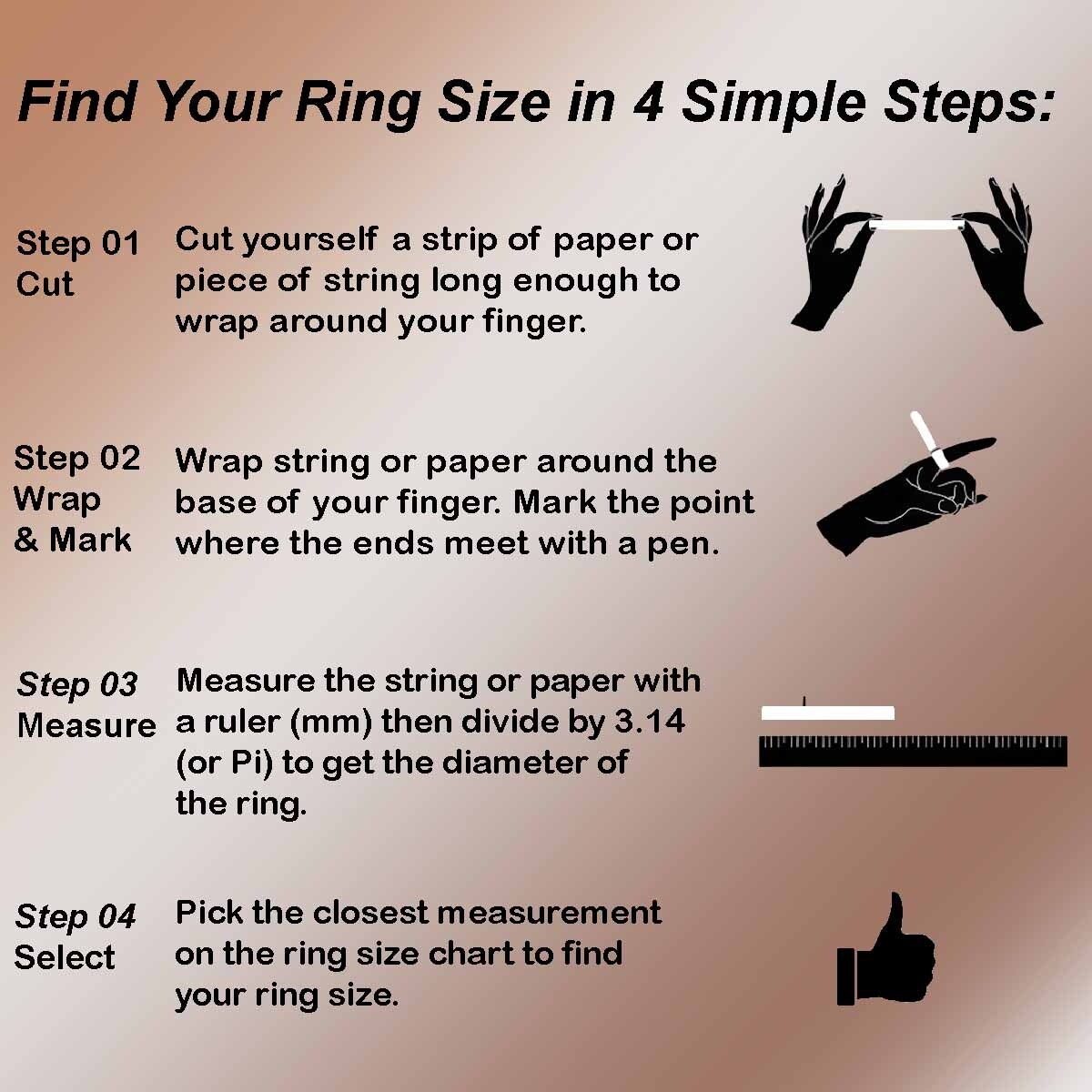 Find Your Ring Size in 4 Simple Steps:

Step 01
Cut

Cut yourself a strip of paper or piece of string long enough to wrap around your finger.

Step 02
Wrap
& Mark

Wrap string or paper around the base of your finger. Mark the point where the ends meet with a pen.

Step 03
Measure

Measure the string or paper with a ruler (mm) then divide by 3.14 (or Pi) to get the diameter of the ring.

Step 04
Select

Pick the closest measurement on the ring size chart to find your ring size.