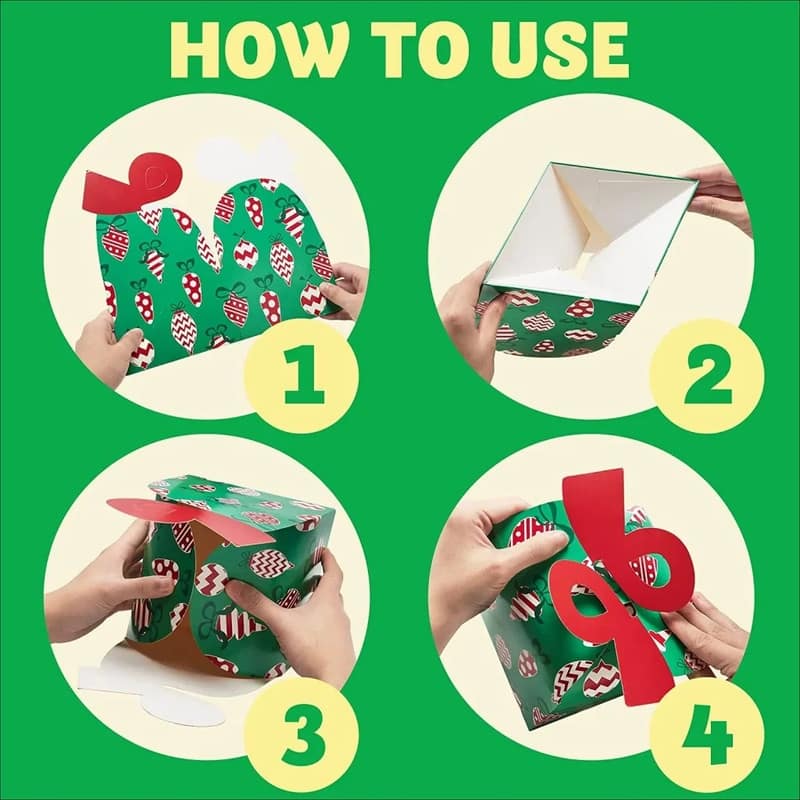 HOW TO USE

1

2

3

4