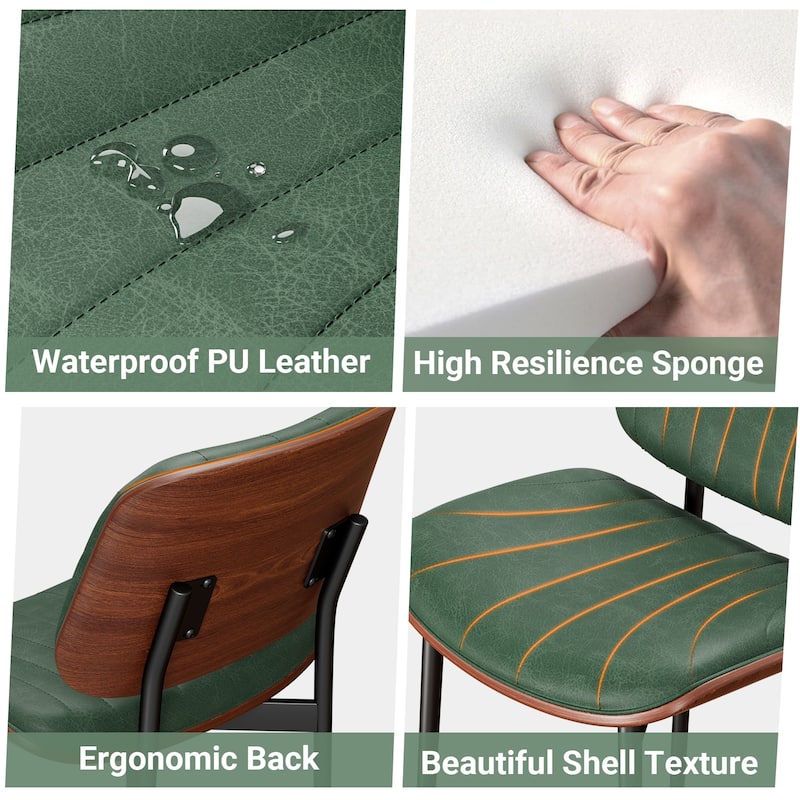 Waterproof PU Leather

High Resilience Sponge

Ergonomic Back

Beautiful Shell Texture