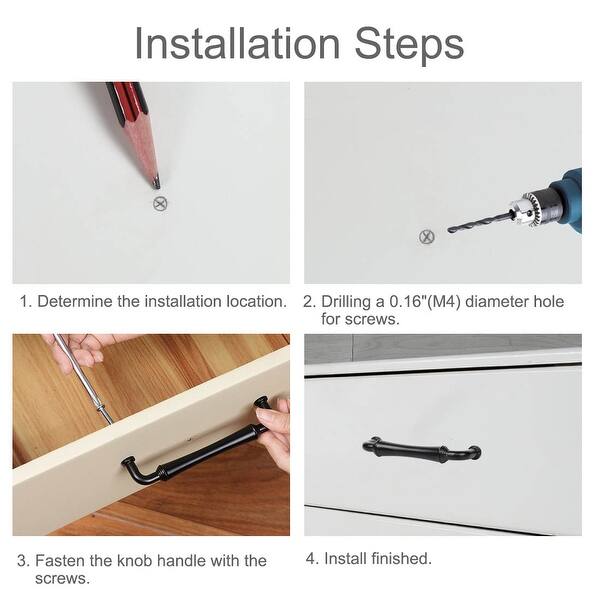 Installation Steps

1. Determine the installation location.

2. Drilling a 0.16"(M4) diameter hole for screws.

3. Fasten the knob handle with the screws.

4. Install finished.