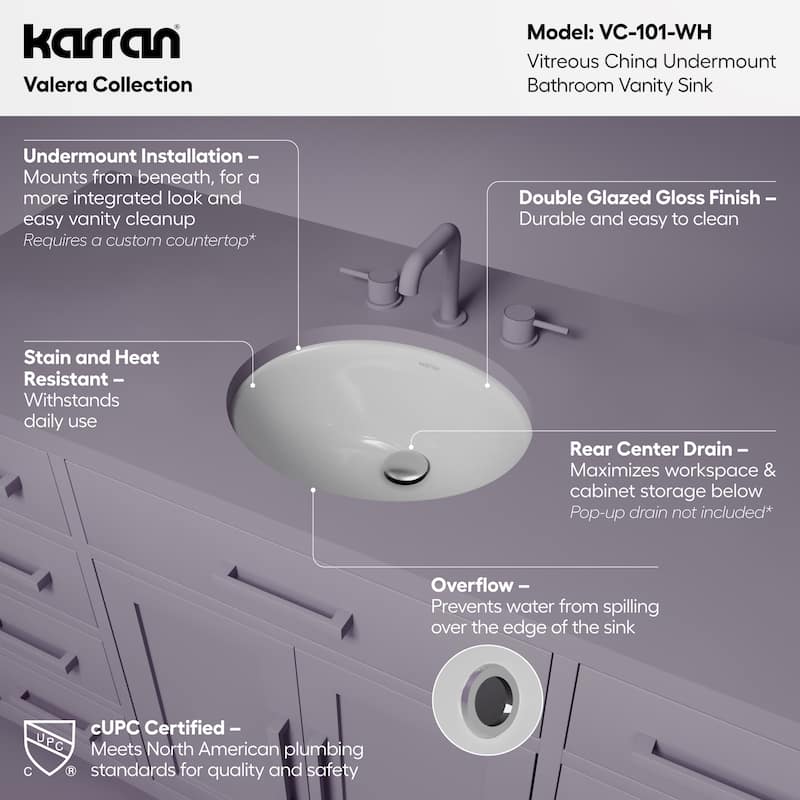 karran®

Valera Collection

Model: VC-101-WH

Vitreous China Undermount Bathroom Vanity Sink

Undermount Installation – Mounts from beneath, for a more integrated look and easy vanity cleanup

Requires a custom countertop*

Double Glazed Gloss Finish – Durable and easy to clean

Stain and Heat Resistant – Withstands daily use

Rear Center Drain – Maximizes workspace & cabinet storage below

Pop-up drain not included*

Overflow – Prevents water from spilling over the edge of the sink

UPC

C ®

cUPC Certified – Meets North American plumbing standards for quality and safety