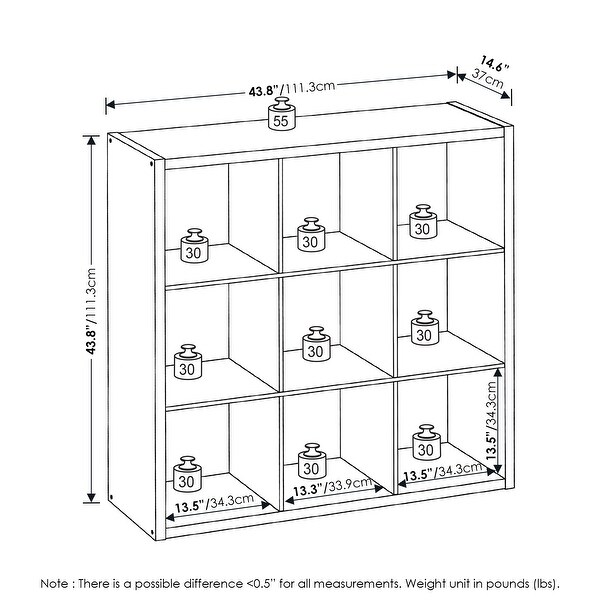 43.8"/111.3cm

14.6"
37cm

55

43.8"/111.3cm

30

30

30

30

30

30

30

30

30

13.5"/34.3cm

13.5"/34.3cm

13.3"/33.9cm

13.5"/34.3cm

Note : There is a possible difference <0.5" for all measurements. Weight unit in pounds (lbs).