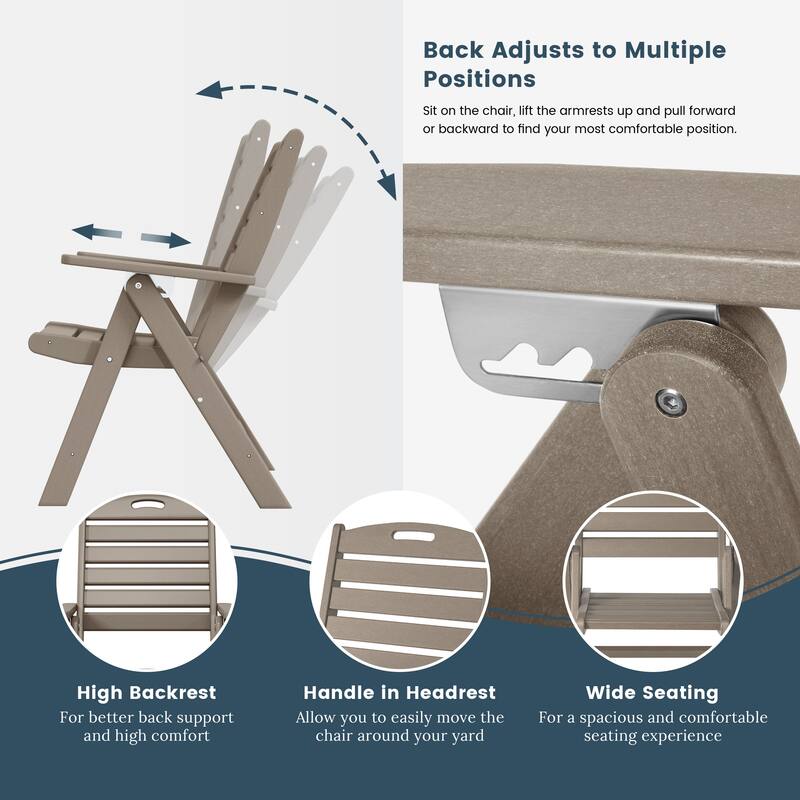 Back Adjusts to Multiple Positions

Sit on the chair, lift the armrests up and pull forward or backward to find your most comfortable position.

High Backrest
For better back support and high comfort

Handle in Headrest
Allow you to easily move the chair around your yard

Wide Seating
For a spacious and comfortable seating experience