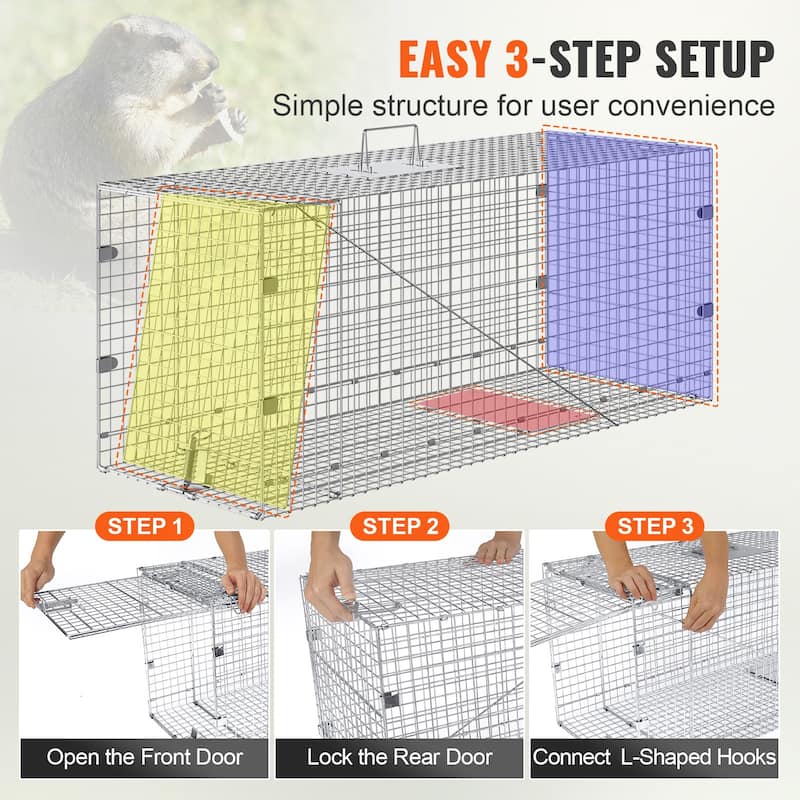 EASY 3-STEP SETUP
Simple structure for user convenience

STEP 1
Open the Front Door

STEP 2
Lock the Rear Door

STEP 3
Connect L-Shaped Hooks