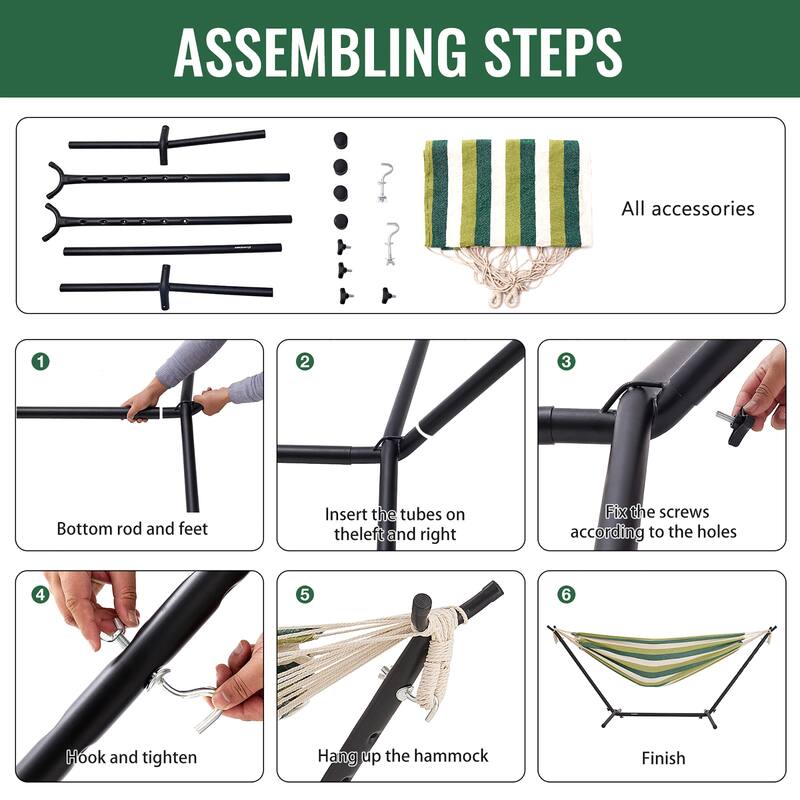 ASSEMBLING STEPS

All accessories

1
Bottom rod and feet

2
Insert the tubes on theleft and right

3
Fix the screws according to the holes

4
Hook and tighten

5
Hang up the hammock

6
Finish