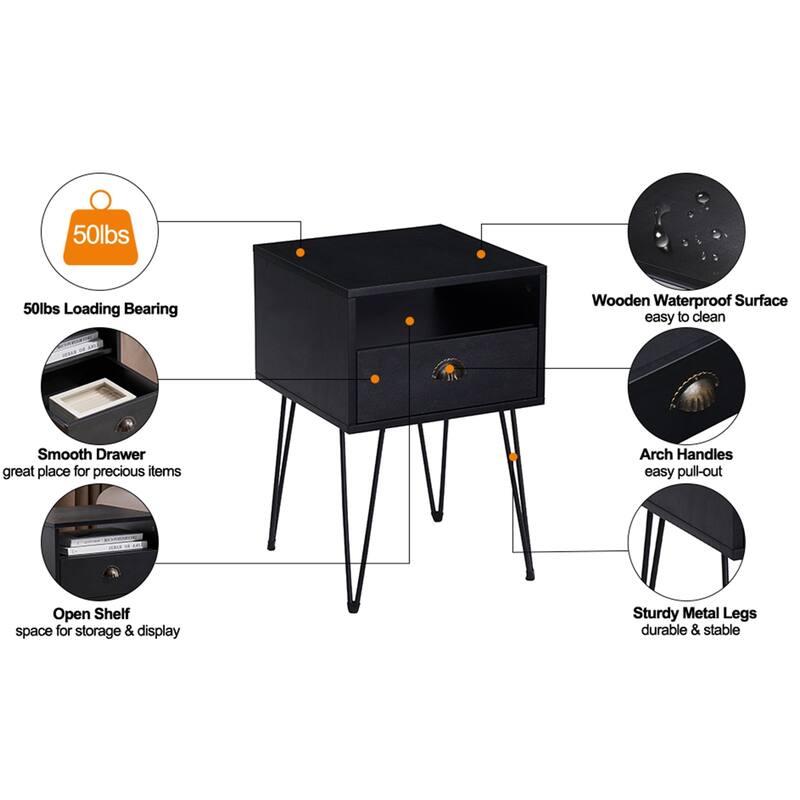 50lbs

50lbs Loading Bearing

Smooth Drawer
great place for precious items

Open Shelf
space for storage & display

Wooden Waterproof Surface
easy to clean

Arch Handles
easy pull-out

Sturdy Metal Legs
durable & stable