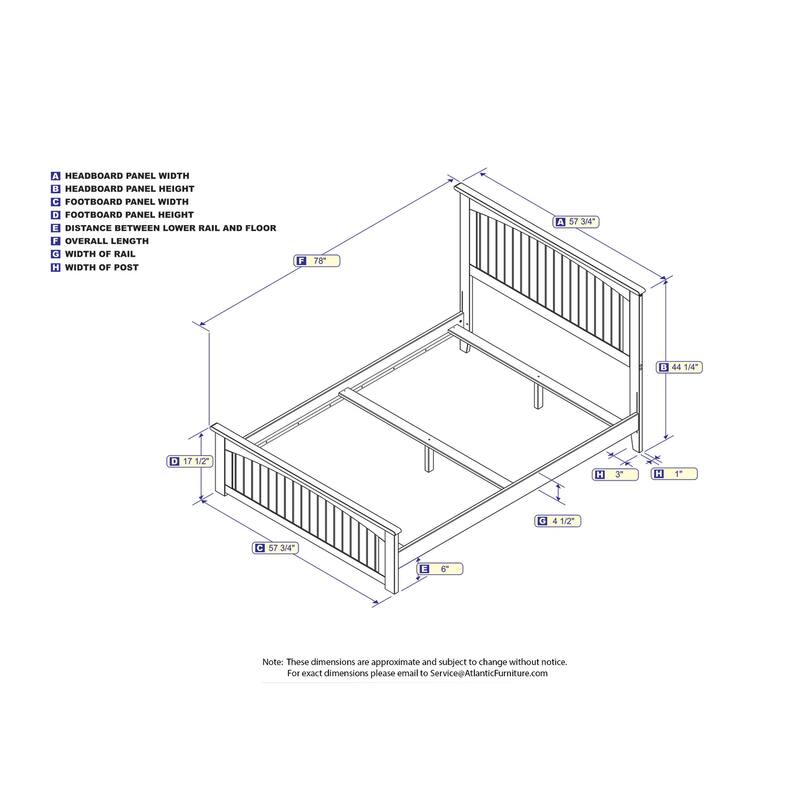 A HEADBOARD PANEL WIDTH
B HEADBOARD PANEL HEIGHT
C FOOTBOARD PANEL WIDTH
D FOOTBOARD PANEL HEIGHT
E DISTANCE BETWEEN LOWER RAIL AND FLOOR
F OVERALL LENGTH
G WIDTH OF RAIL
H WIDTH OF POST

F 78"

A 57 3/4"

B 44 1/4"

D 17 1/2"

H 3"

H 1"

G 4 1/2"

C 57 3/4"

E 6"

Note: These dimensions are approximate and subject to change without notice.
For exact dimensions please email to Service@AtlanticFurniture.com