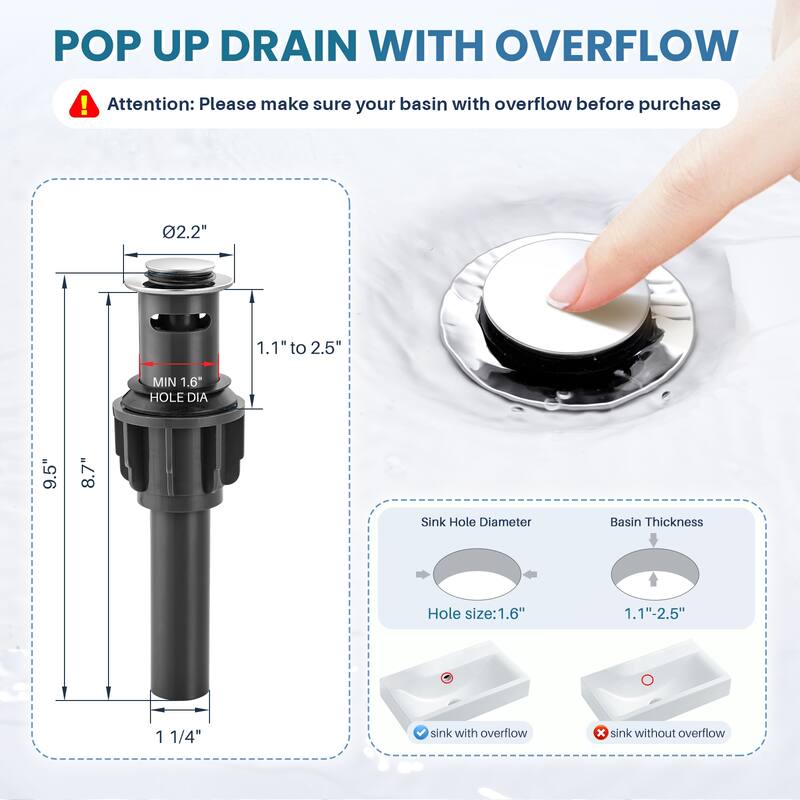 POP UP DRAIN WITH OVERFLOW

Attention: Please make sure your basin with overflow before purchase

Ø2.2"

1.1" to 2.5"

MIN 1.6" HOLE DIA

9.5"

8.7"

1 1/4"

Sink Hole Diameter

Hole size:1.6"

Basin Thickness

1.1"-2.5"

sink with overflow

sink without overflow