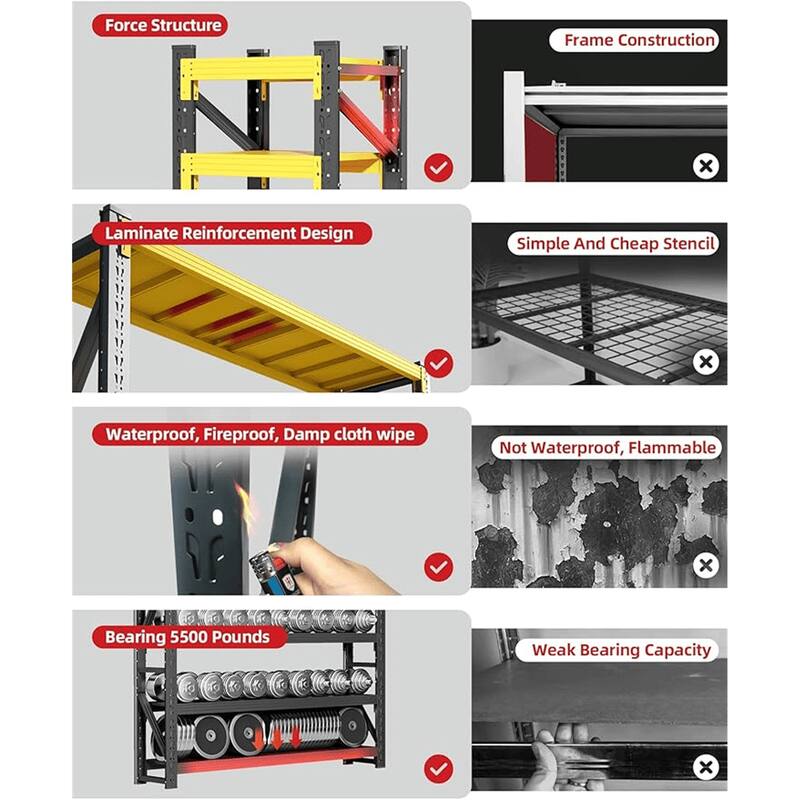 Force Structure

Frame Construction

Laminate Reinforcement Design

Simple And Cheap Stencil

Waterproof, Fireproof, Damp cloth wipe

Not Waterproof, Flammable

Bearing 5500 Pounds

Weak Bearing Capacity