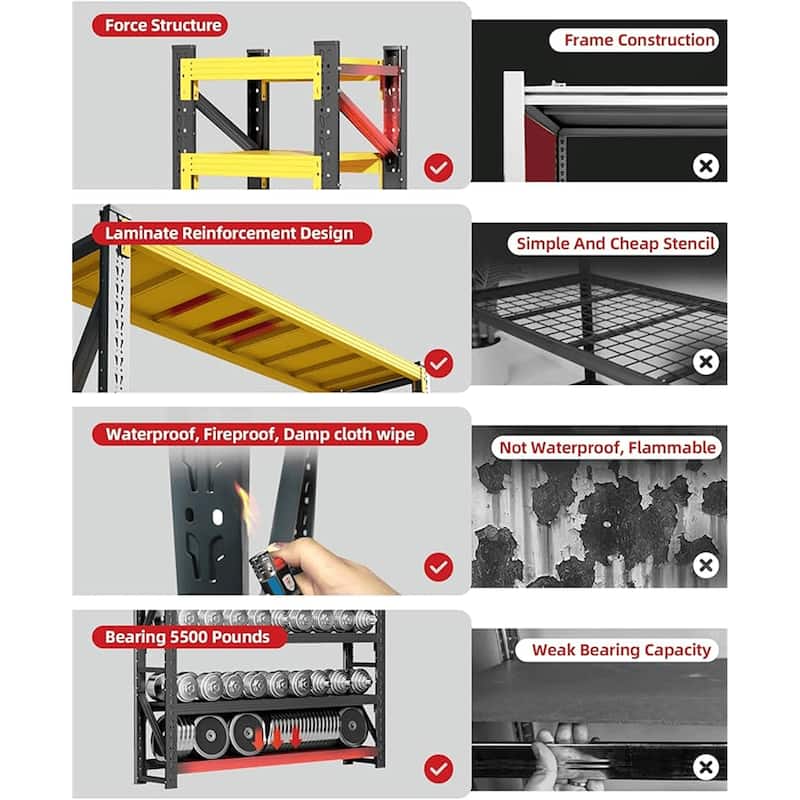 Force Structure

Frame Construction

Laminate Reinforcement Design

Simple And Cheap Stencil

Waterproof, Fireproof, Damp cloth wipe

Not Waterproof, Flammable

Bearing 5500 Pounds

Weak Bearing Capacity