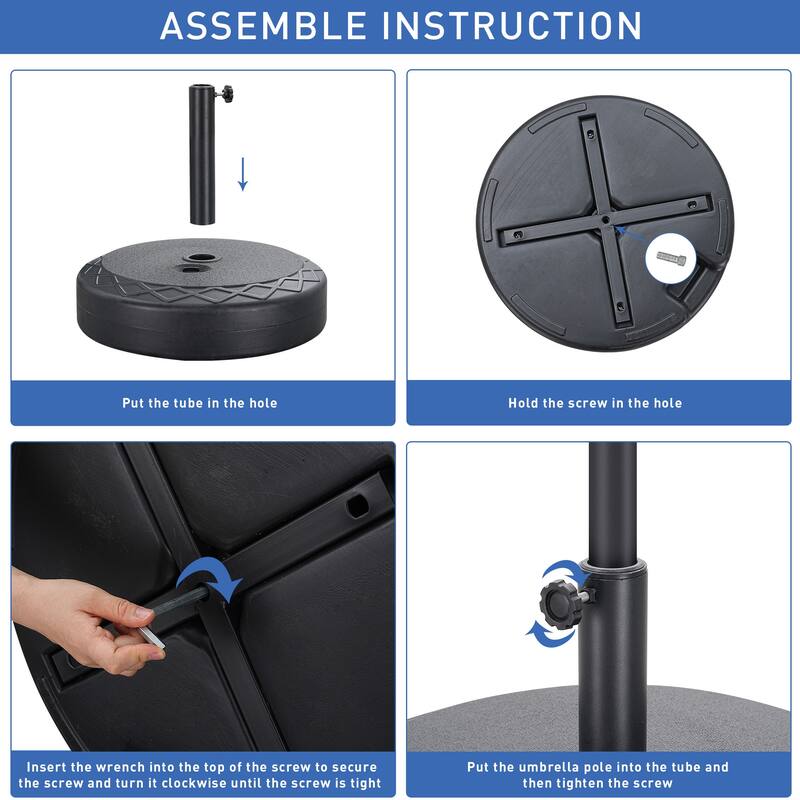 ASSEMBLE INSTRUCTION

Put the tube in the hole

Hold the screw in the hole

Insert the wrench into the top of the screw to secure the screw and turn it clockwise until the screw is tight

Put the umbrella pole into the tube and then tighten the screw