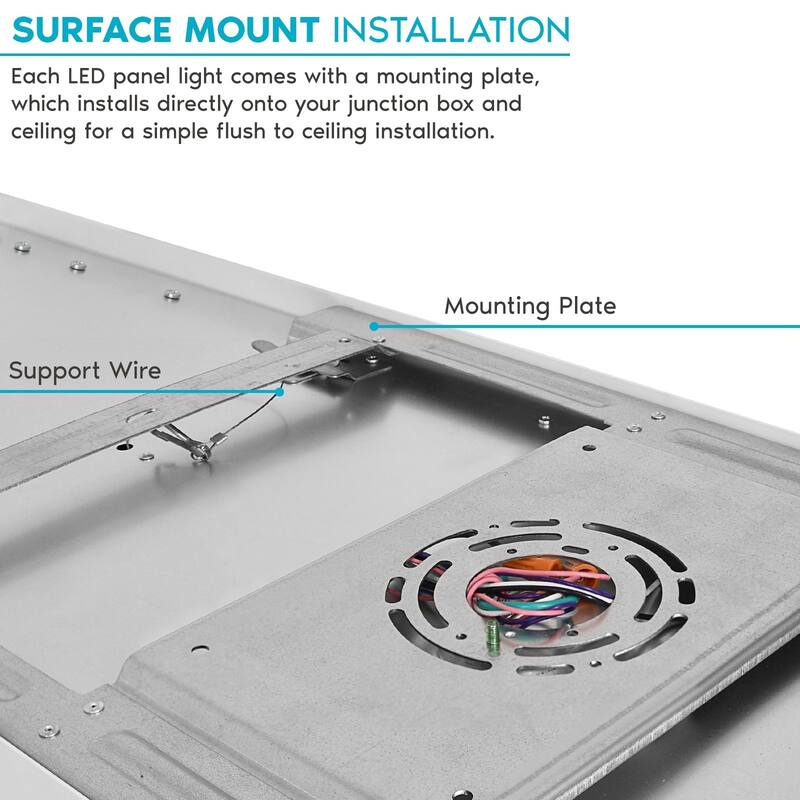 SURFACE MOUNT INSTALLATION

Each LED panel light comes with a mounting plate, which installs directly onto your junction box and ceiling for a simple flush to ceiling installation.

Mounting Plate

Support Wire