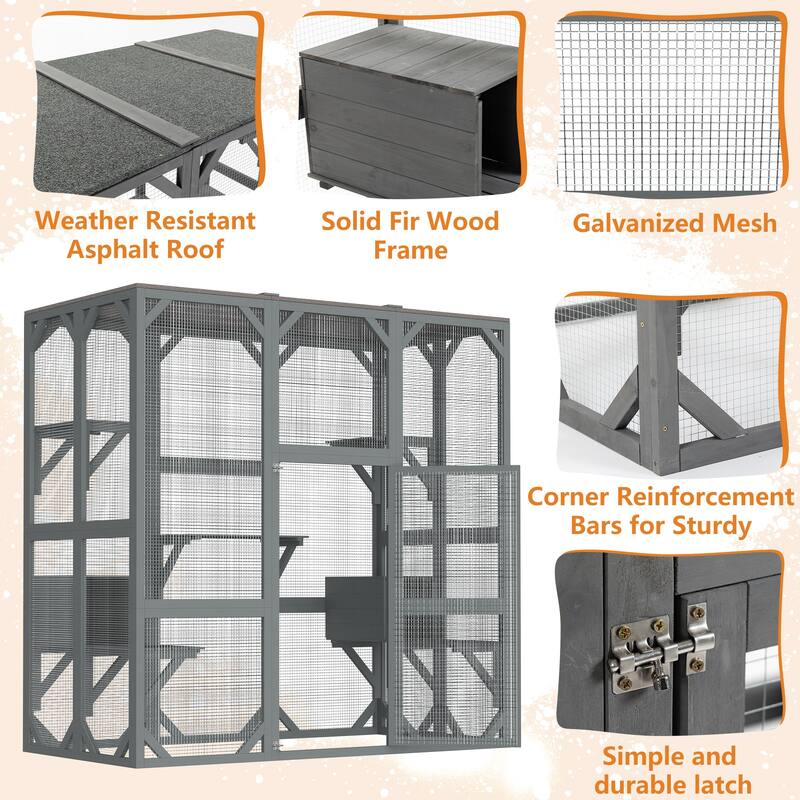 Weather Resistant Asphalt Roof

Solid Fir Wood Frame

Galvanized Mesh

Corner Reinforcement Bars for Sturdy

Simple and durable latch