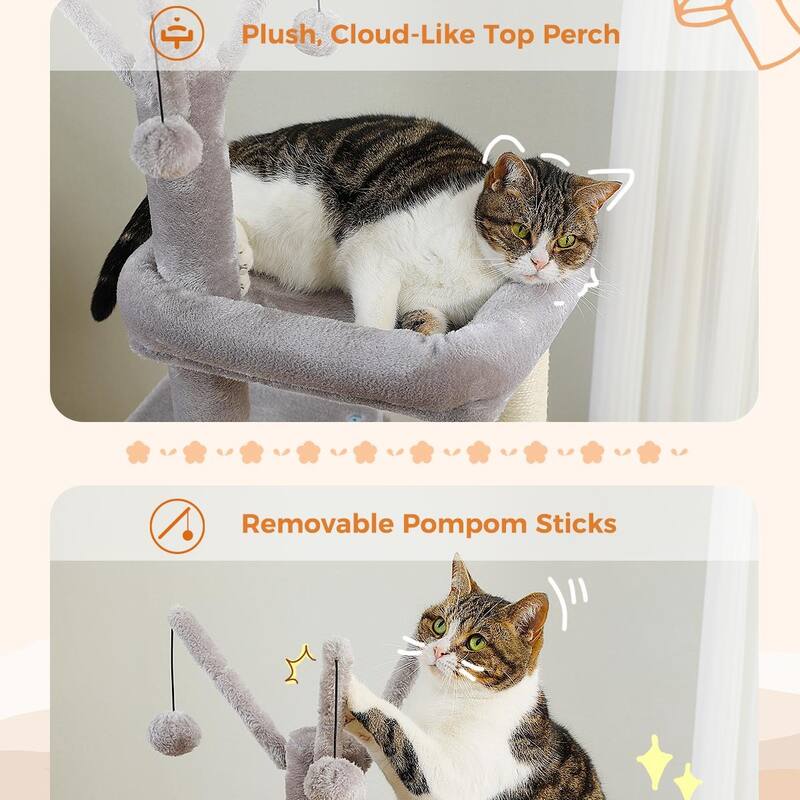 Plush, Cloud-Like Top Perch

Removable Pompom Sticks